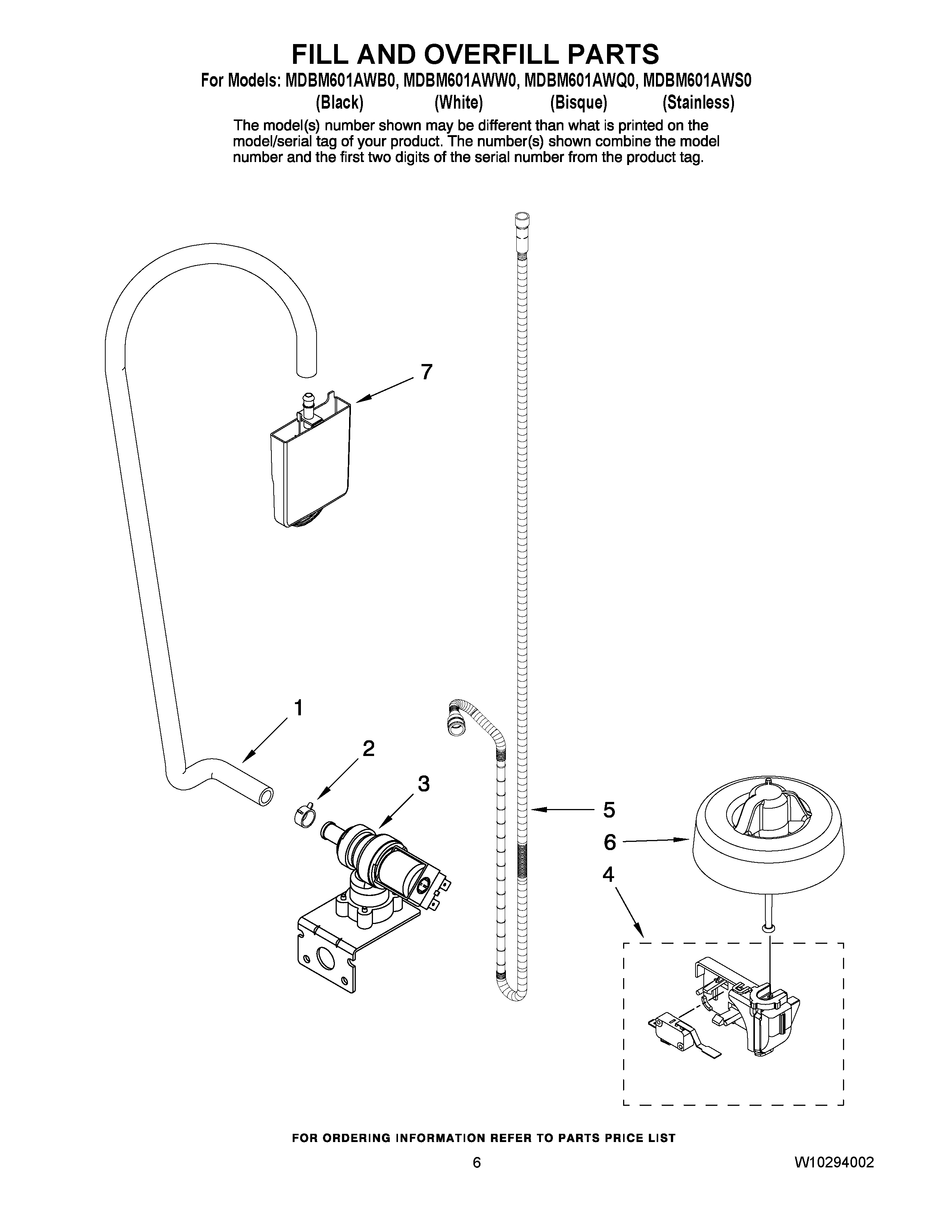 FILL AND OVERFILL PARTS

For Models: MDBM601AWB0, MDBM601AWW0, MDBM601AWQ0, MDBM601AWS0
(Black) (White) (Bisque) (Stainless)

The model(s) number shown may be different than what is printed on the model/serial tag of your product. The number(s) shown combine the model number and the first two digits of the serial number from the product tag.

7

1

2

3

5

6

4

FOR ORDERING INFORMATION REFER TO PARTS PRICE LIST

6

W10294002