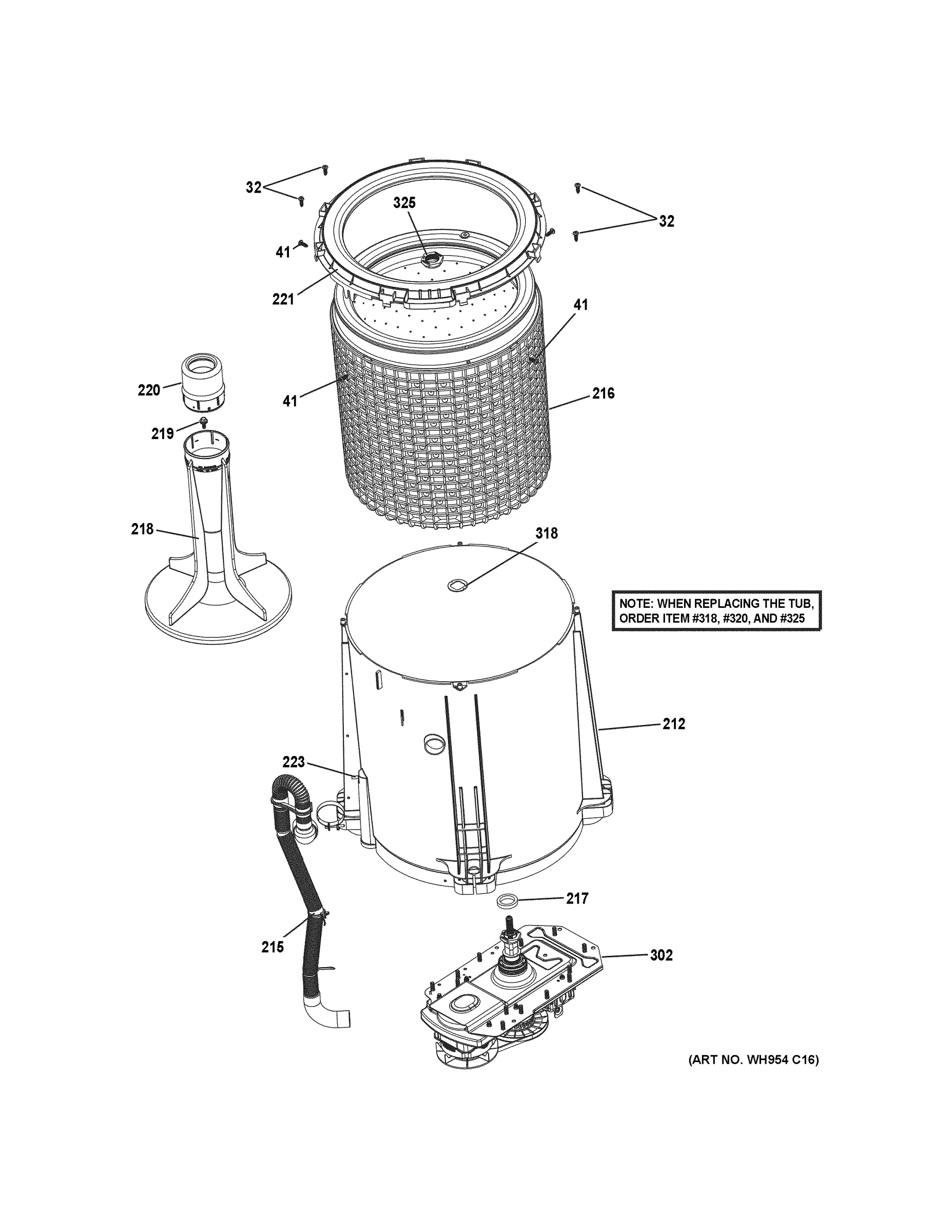 32
325
32
41
221
41
220
41
216
219
218
318
NOTE: WHEN REPLACING THE TUB, ORDER ITEM #318, #320, AND #325
212
223
217
215
302
(ART NO. WH954 C16)