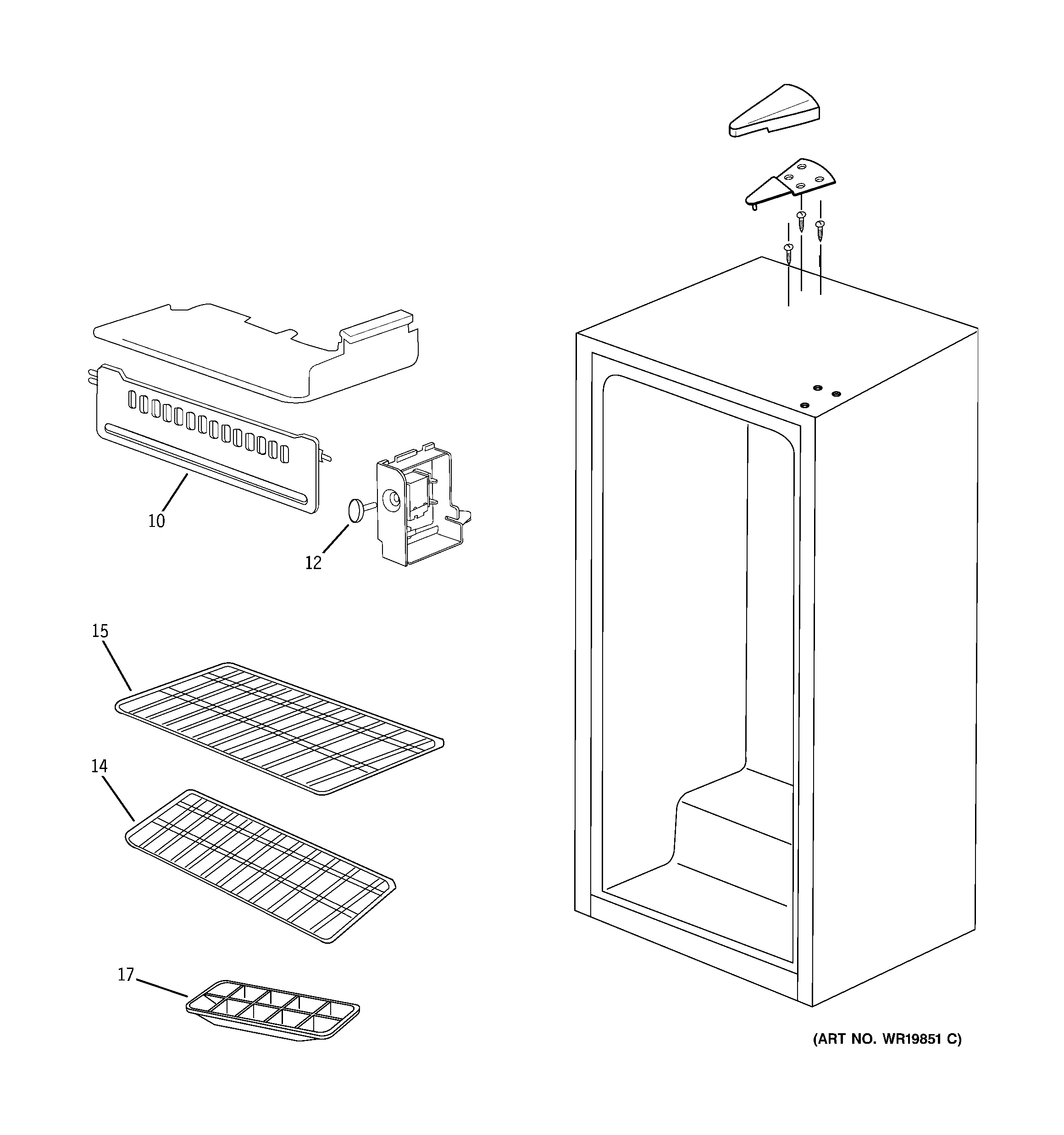 10

12

15

14

17

(ART NO. WR19851 C)