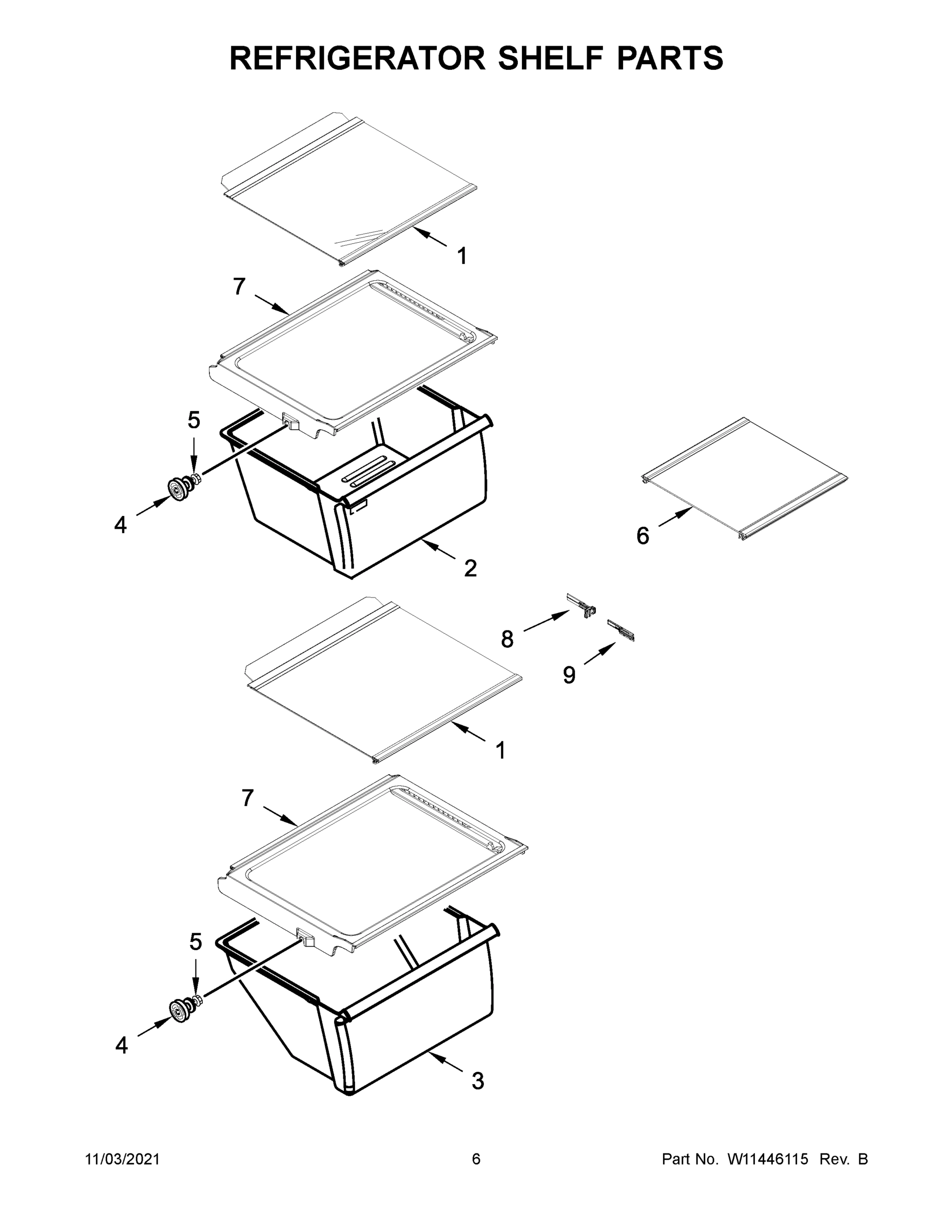 REFRIGERATOR SHELF PARTS

1

7

5

4

2

6

8

9

1

7

5

4

3

11/03/2021 6 Part No. W11446115 Rev. B