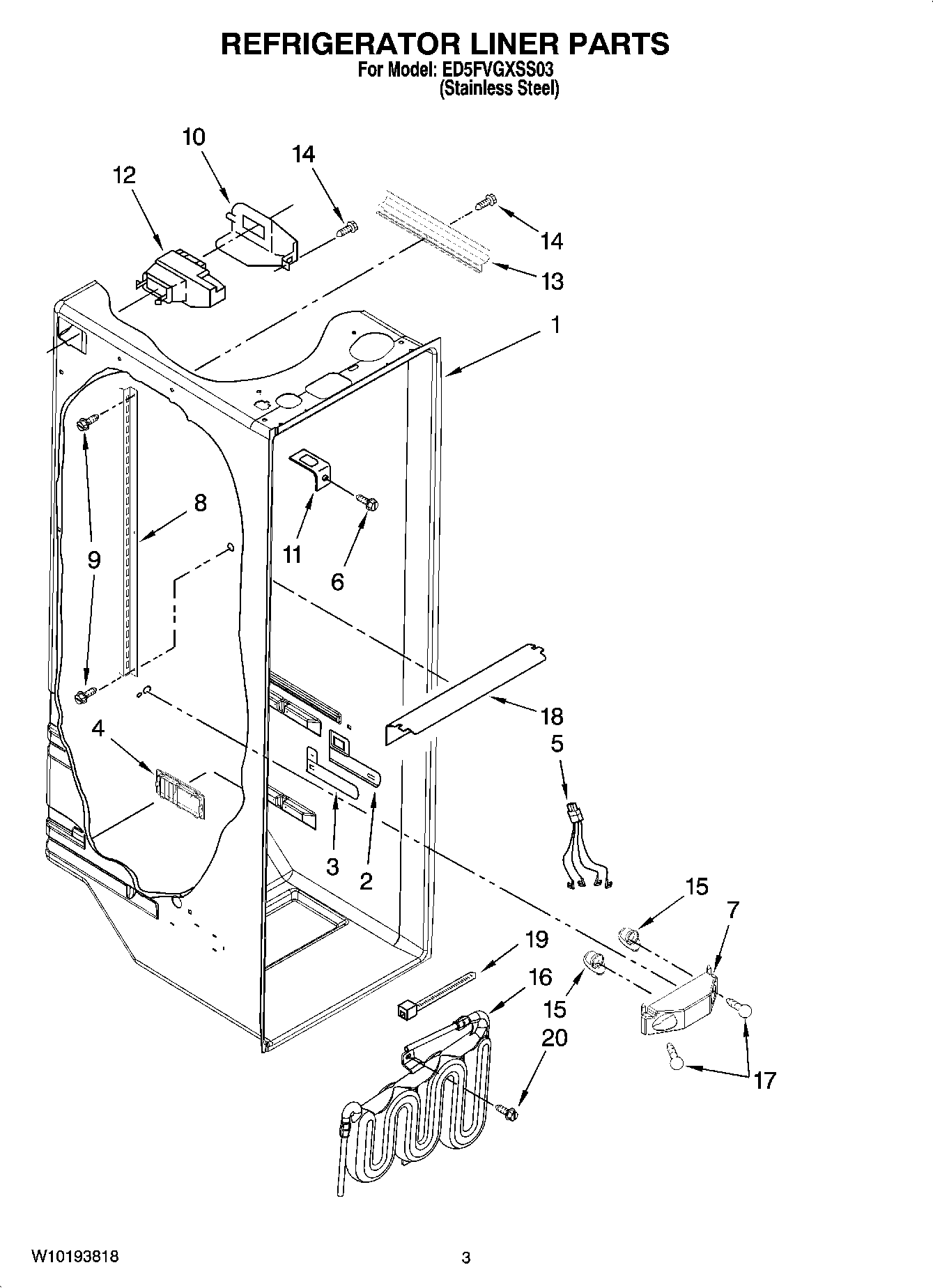 REFRIGERATOR LINER PARTS
For Model: ED5FVGXSS03
(Stainless Steel)

10
14
12
14
13
1
8
9
11
6
18
5
4
3
2
15
7
19
16
15
20
17

W10193818
3