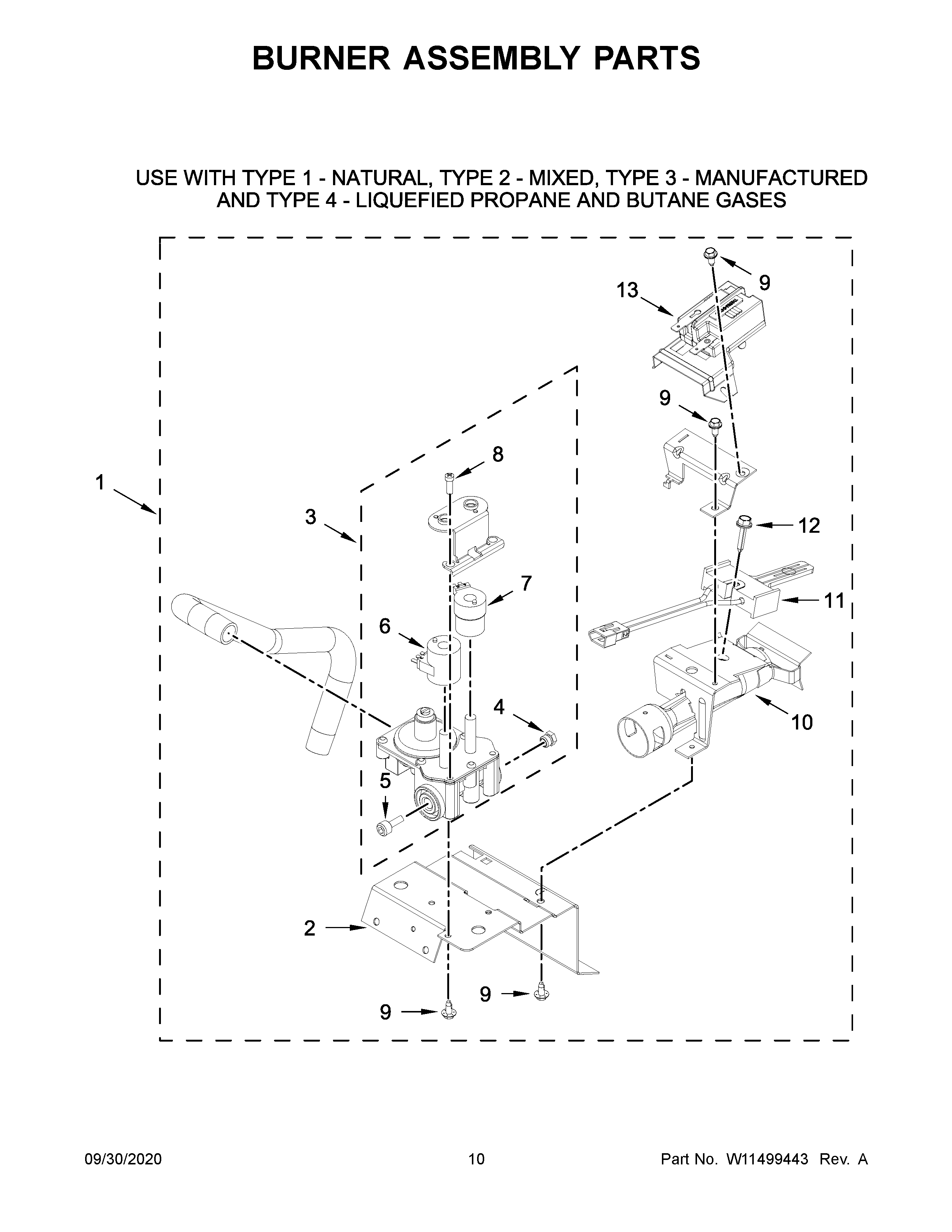 BURNER ASSEMBLY PARTS

USE WITH TYPE 1 - NATURAL, TYPE 2 - MIXED, TYPE 3 - MANUFACTURED AND TYPE 4 - LIQUEFIED PROPANE AND BUTANE GASES

9
13
9
8
1
3
12
7
11
6
4
10
5
2
9
9

09/30/2020
10
Part No. W11499443 Rev. A