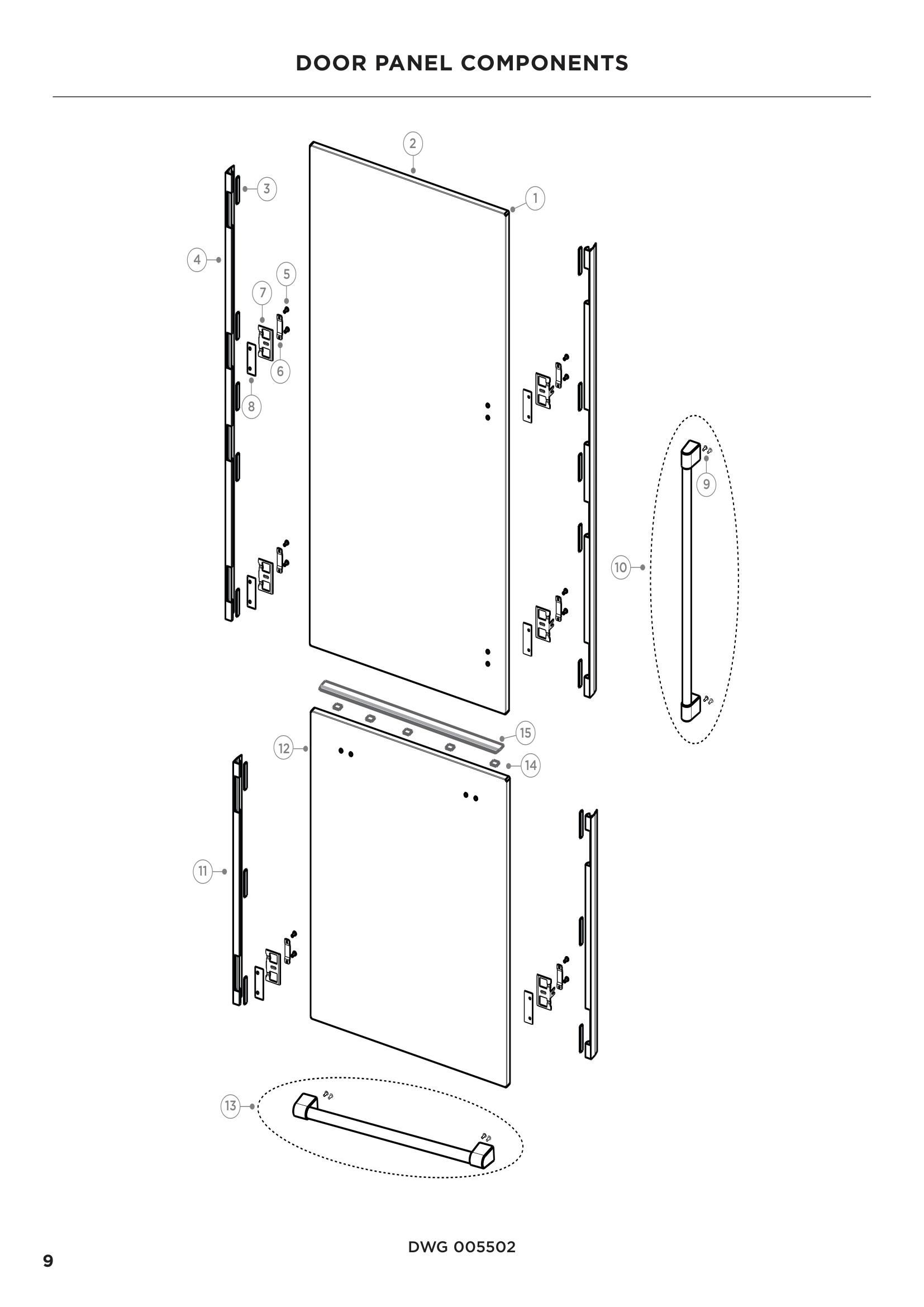 DOOR PANEL COMPONENTS

2
3
1
4
5
7
6
8
9
10
15
12
14
11
13

DWG 005502

9