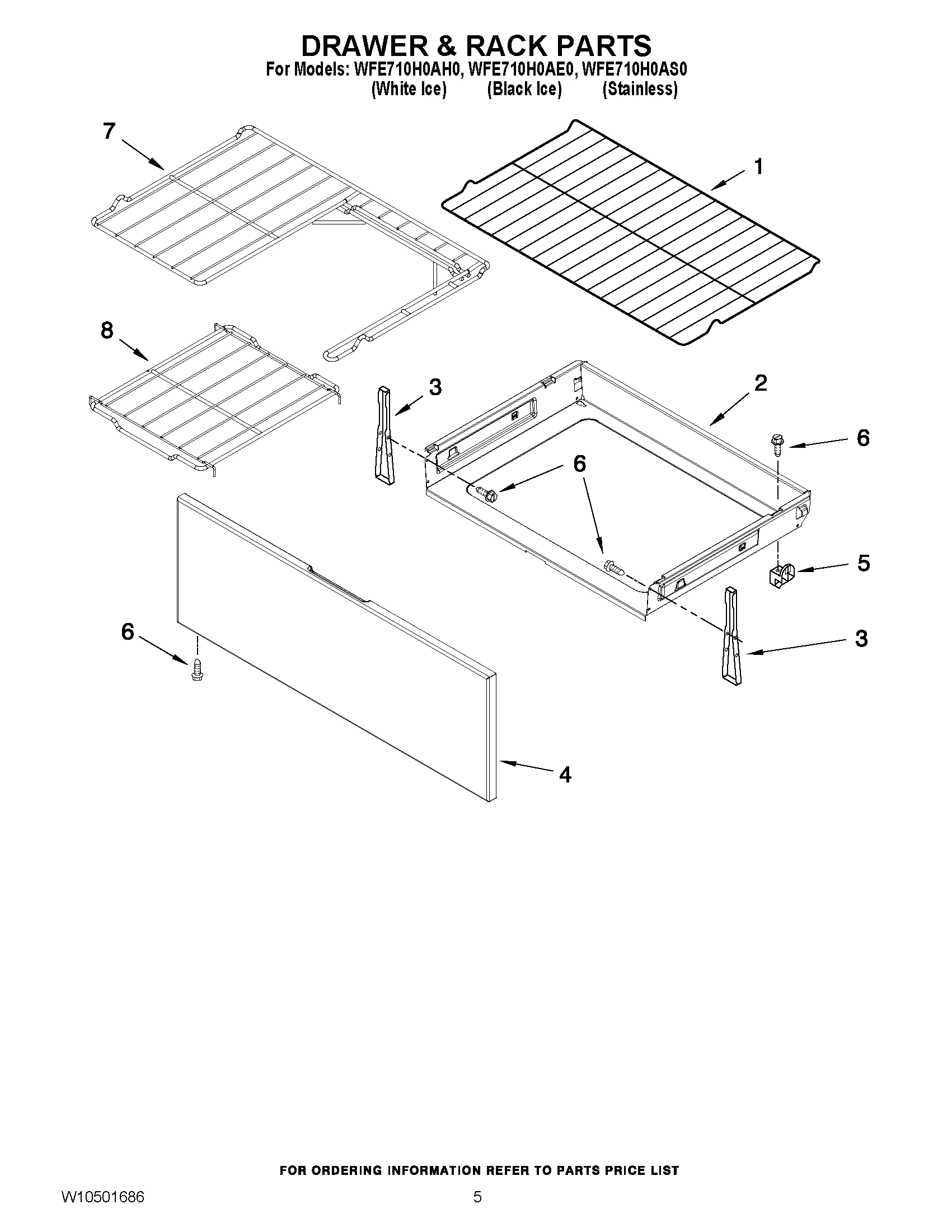 DRAWER & RACK PARTS

For Models: WFE710H0AH0, WFE710H0AE0, WFE710H0AS0
(White Ice) (Black Ice) (Stainless)

7

1

8

3

2

6

6

5

6

3

4

FOR ORDERING INFORMATION REFER TO PARTS PRICE LIST

W10501686

5