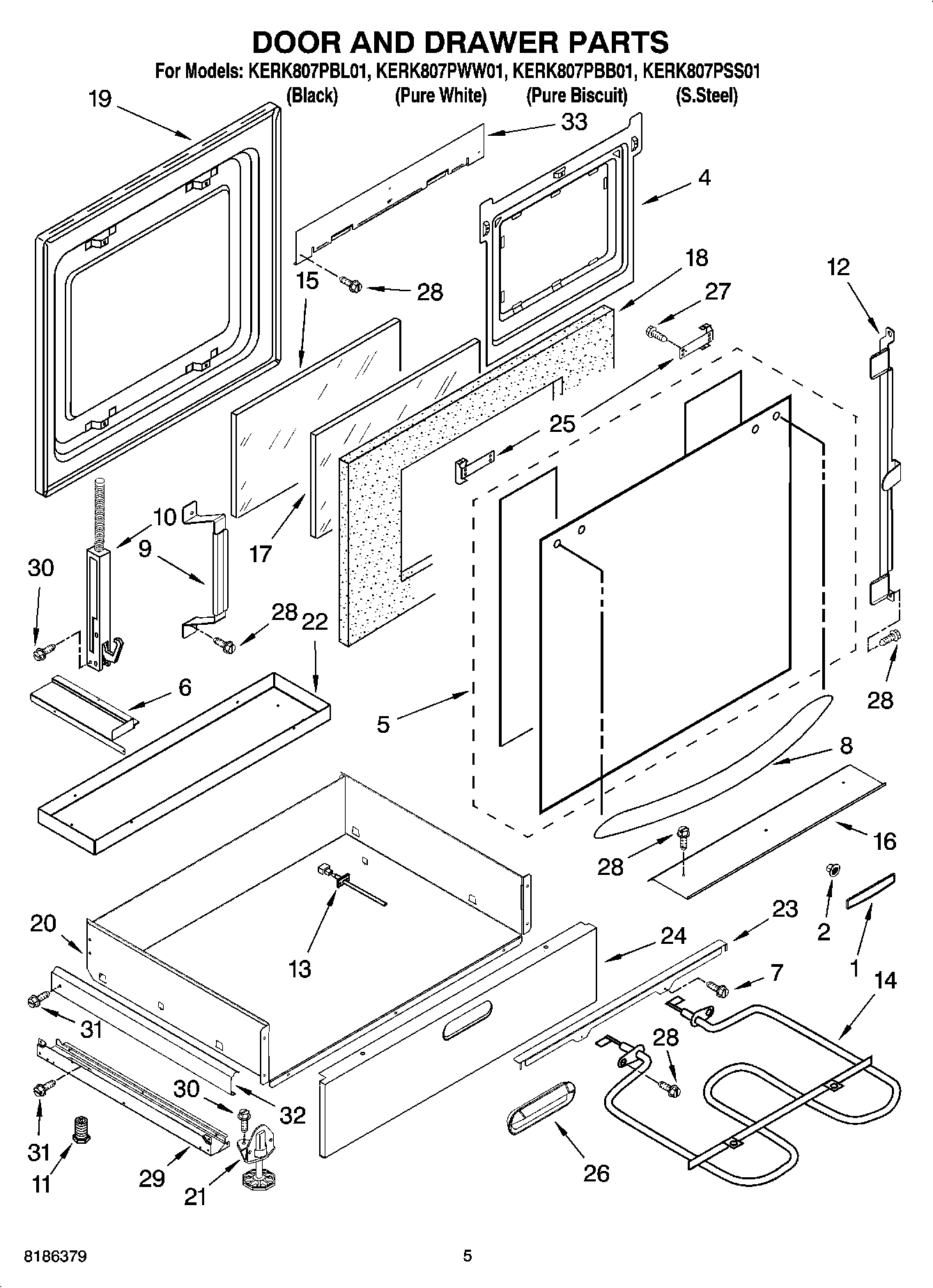 DOOR AND DRAWER PARTS

For Models: KERK807PBL01, KERK807PWW01, KERK807PBB01, KERK807PSS01
(Black) (Pure White) (Pure Biscuit) (S.Steel)

19
33
4
15
28
18
27
12
25
10
9
17
30
28
22
6
5
28
8
16
28
20
13
24
23
2
1
7
14
31
28
30
32
31
11
29
21
26

8186379

5