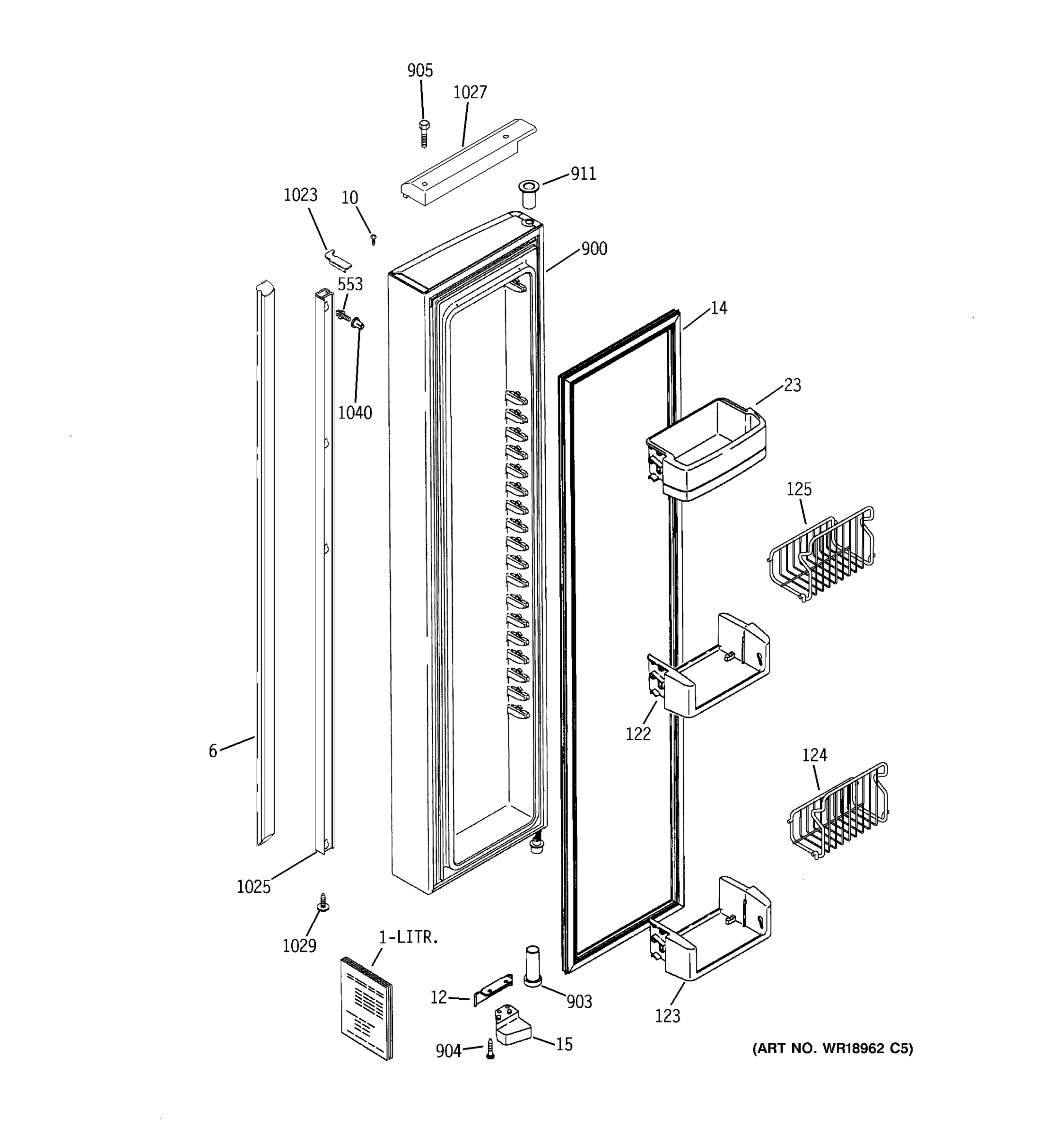 905
1027
911
1023
10
900
553
14
1040
23
125
122
6
124
1025
1029
1-LITR.
12
903
123
904
15
(ART NO. WR18962 C5)