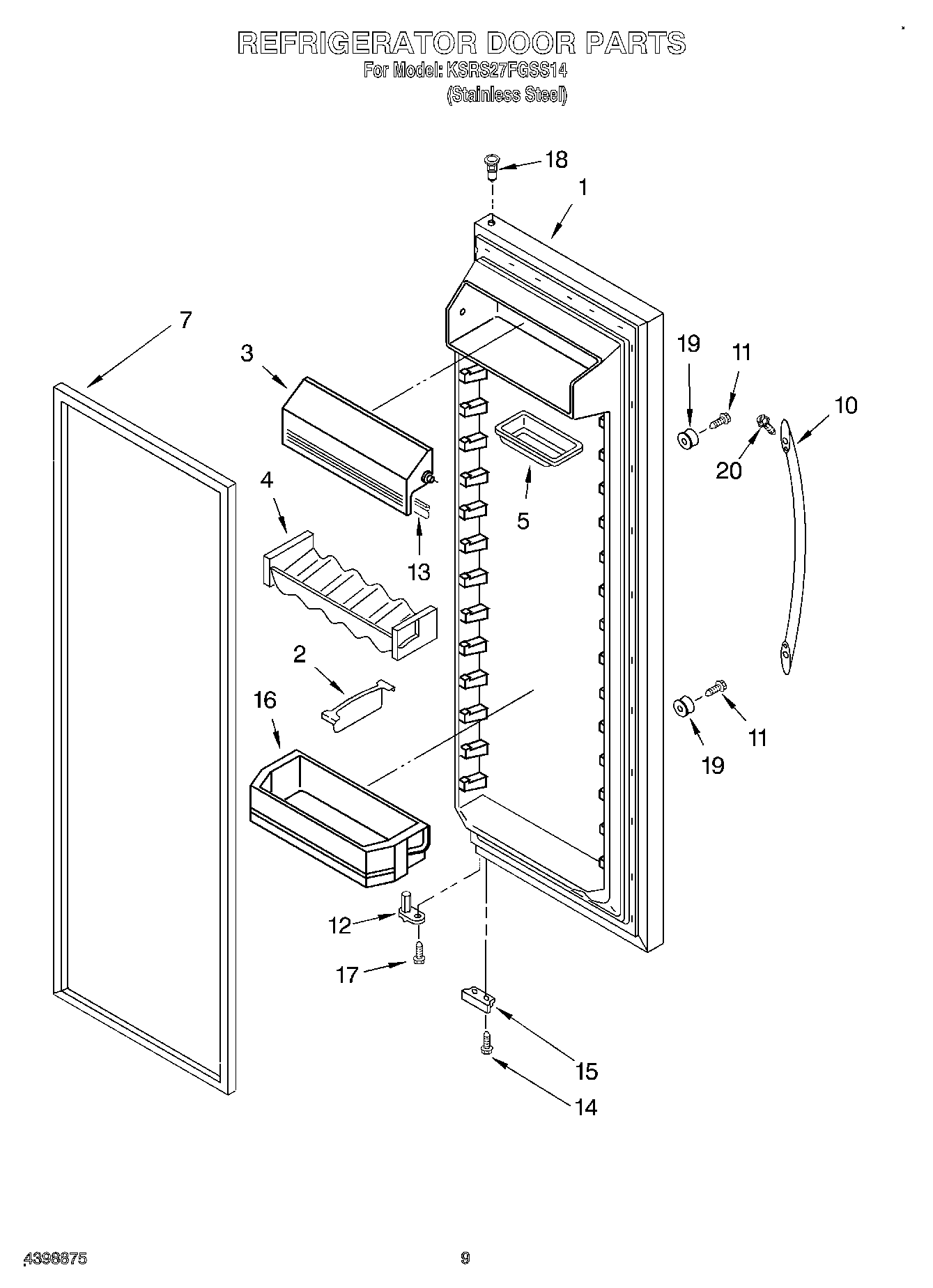 REFRIGERATOR DOOR PARTS
For Model: KSRS27FGSS14
(Stainless Steel)

18
1
7
3
19
11
10
20
4
5
13
2
16
11
19
12
17
15
14

4398875
9