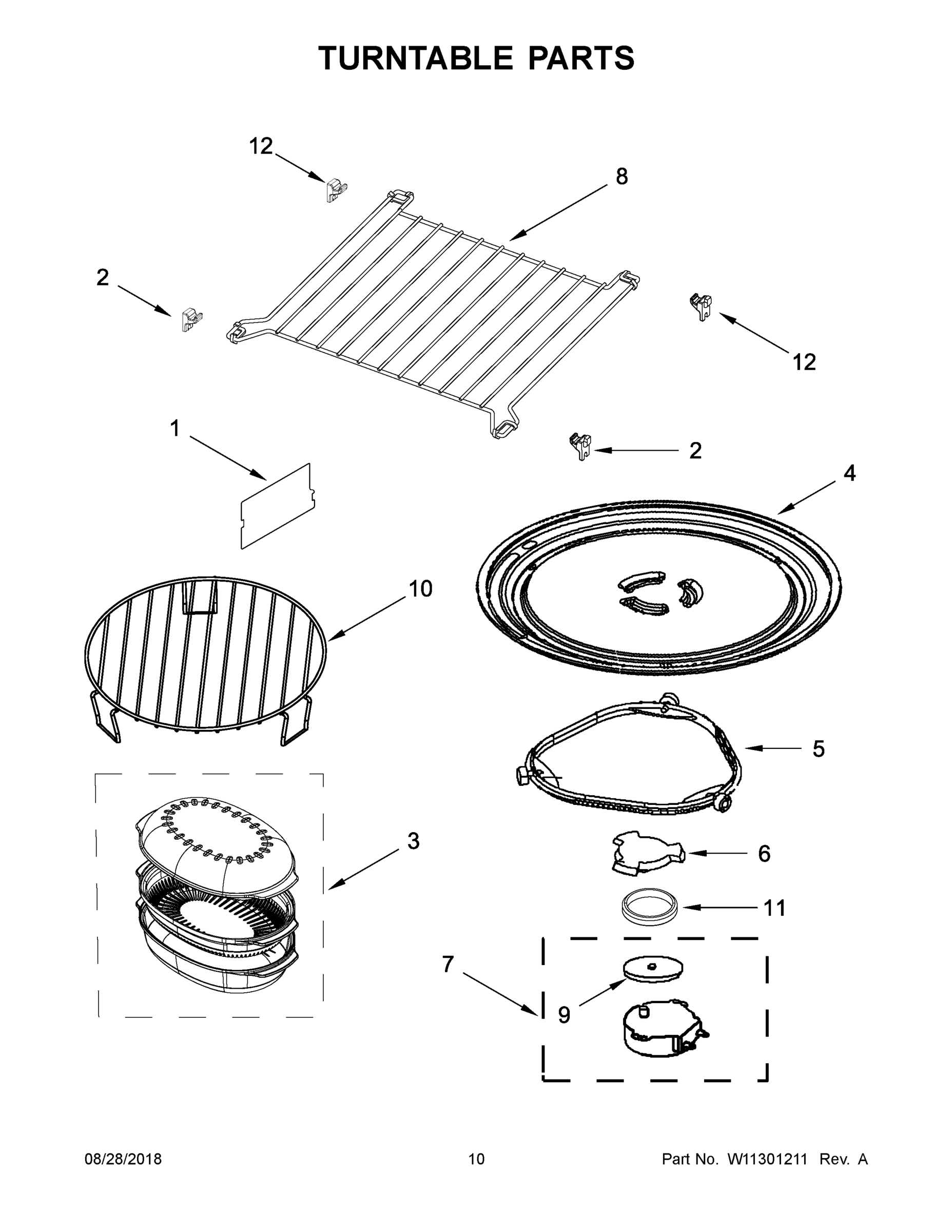 TURNTABLE PARTS

12

8

2

12

1

2

4

10

5

3

6

11

7

9

08/28/2018 10 Part No. W11301211 Rev. A