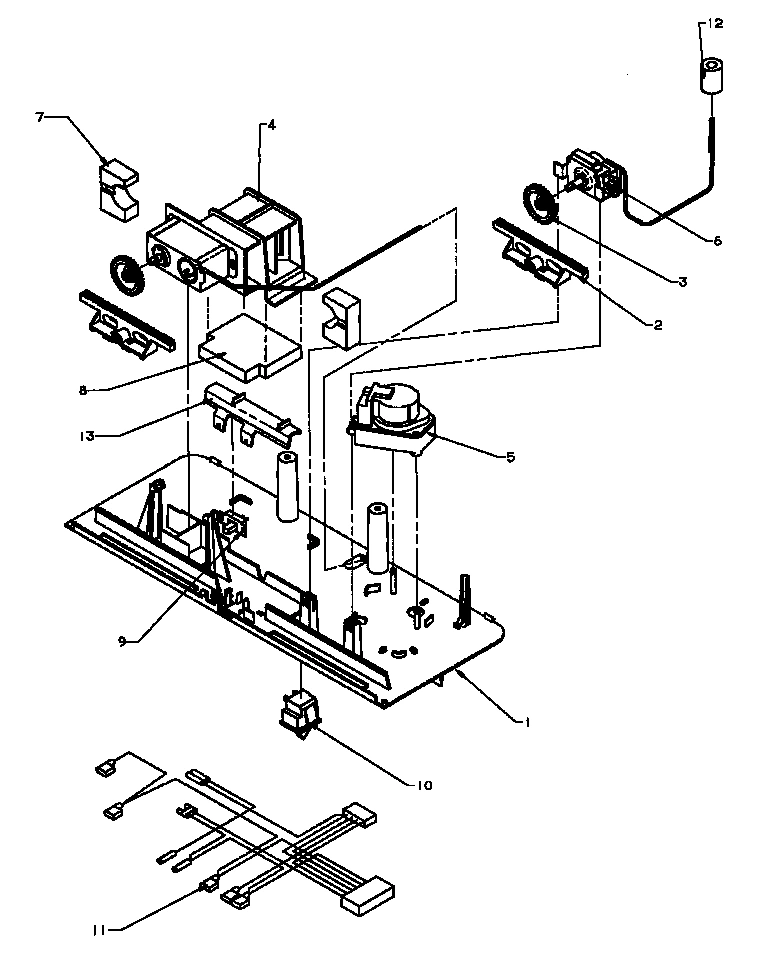 12
7
4
6
3
2
8
13
5
9
1
10
11