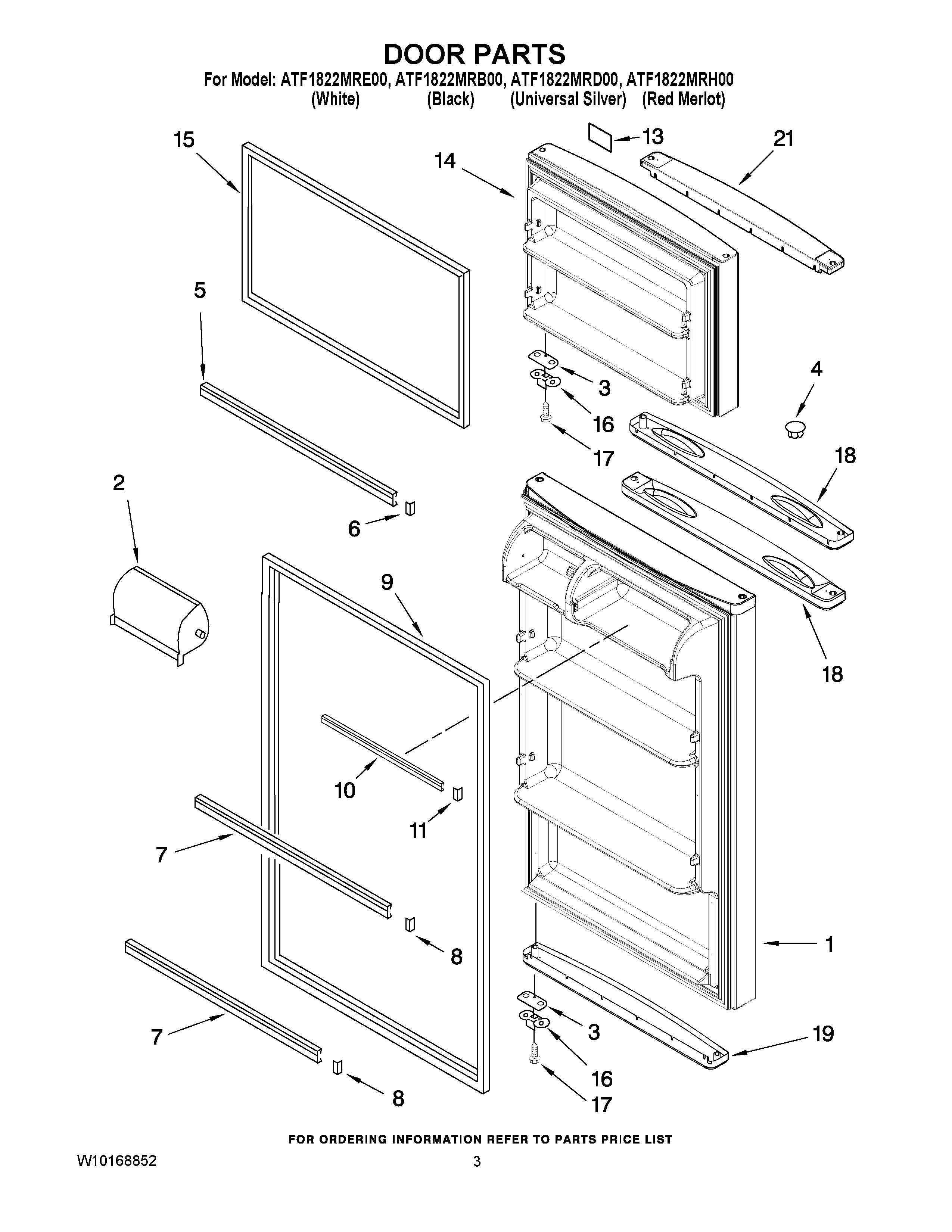 DOOR PARTS

For Model: ATF1822MRE00, ATF1822MRB00, ATF1822MRD00, ATF1822MRH00
(White) (Black) (Universal Silver) (Red Merlot)

15
13
21
14
5
3
4
16
17
18
2
6
9
18
10
11
7
8
1
7
3
19
16
8
17

FOR ORDERING INFORMATION REFER TO PARTS PRICE LIST

W10168852
3