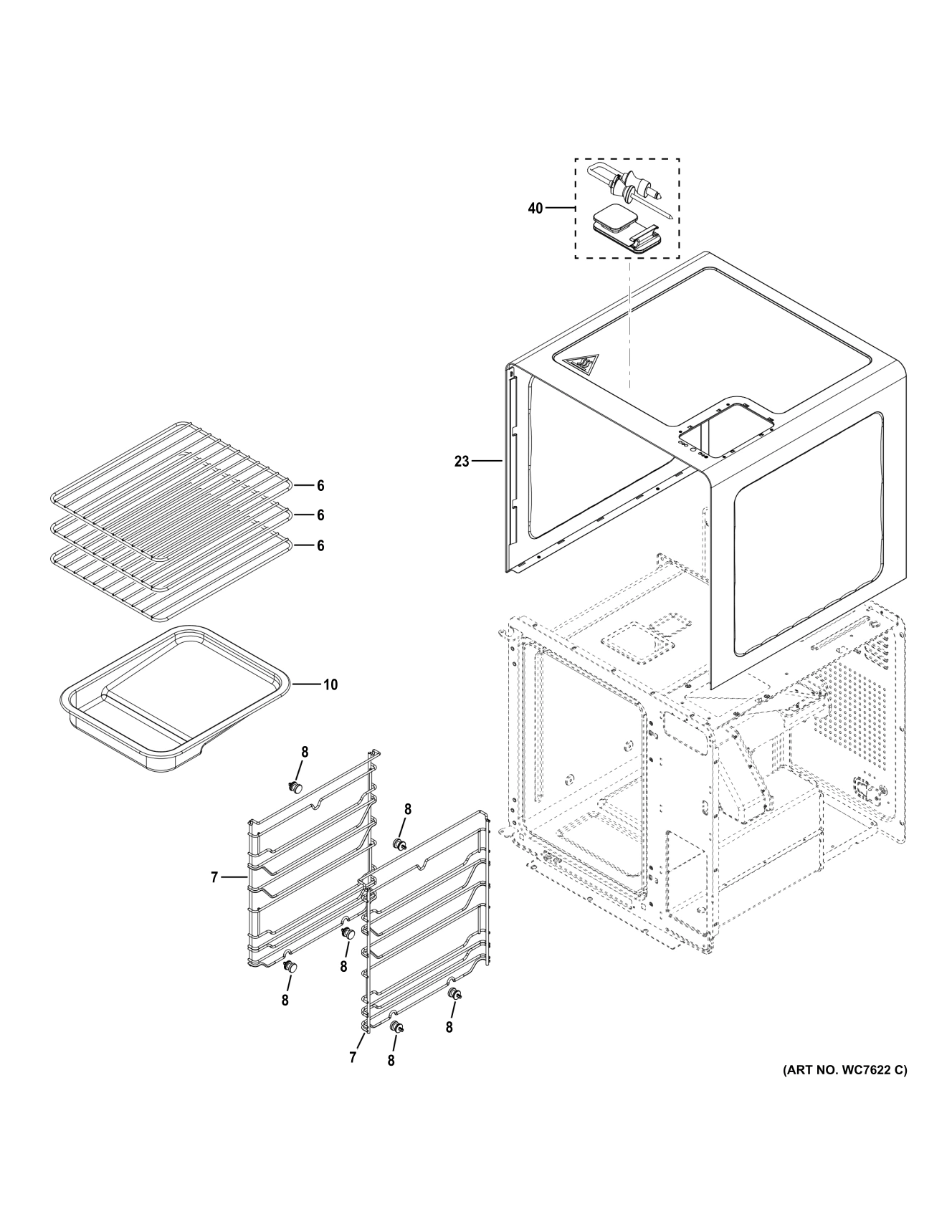 40

23

6

6

6

10

8

8

7

8

8

8

7

8

(ART NO. WC7622 C)