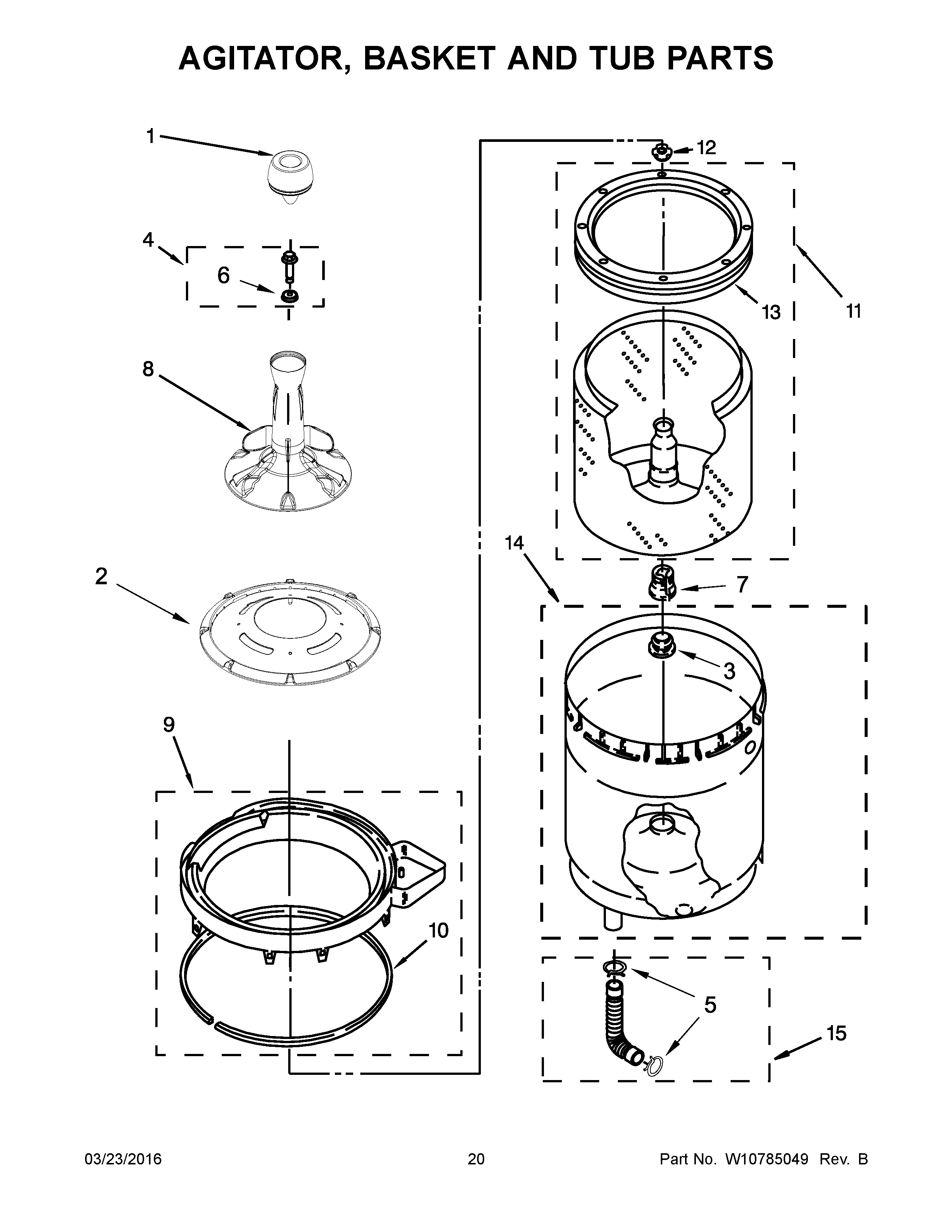 AGITATOR, BASKET AND TUB PARTS

1

4

6

8

2

9

10

12

13

11

14

7

3

5

15

03/23/2016 20 Part No. W10785049 Rev. B