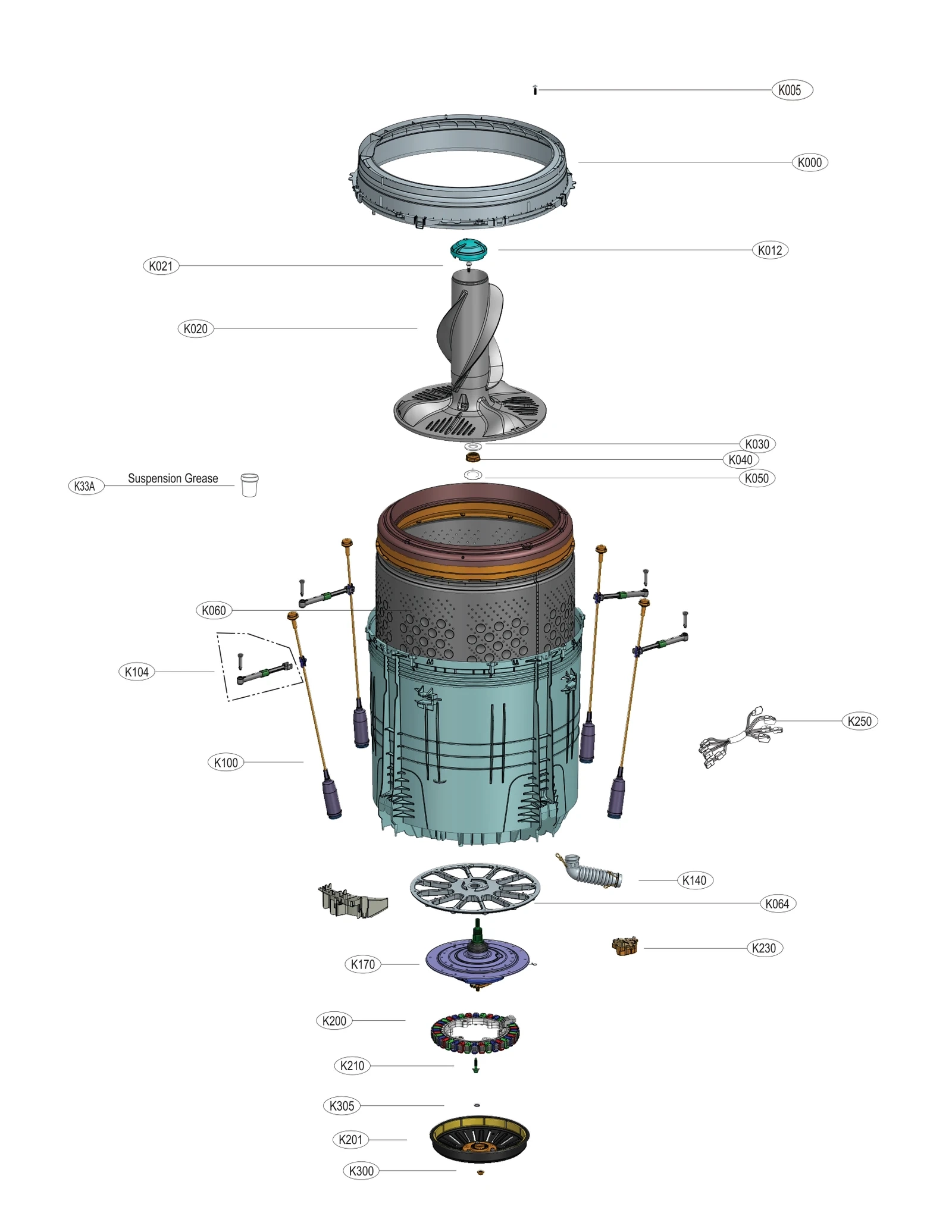 K005

K000

K012

K021

K020

K030

K040

K050

K33A Suspension Grease

K060

K104

K250

K100

K140

K064

K230

K170

K200

K210

K305

K201

K300