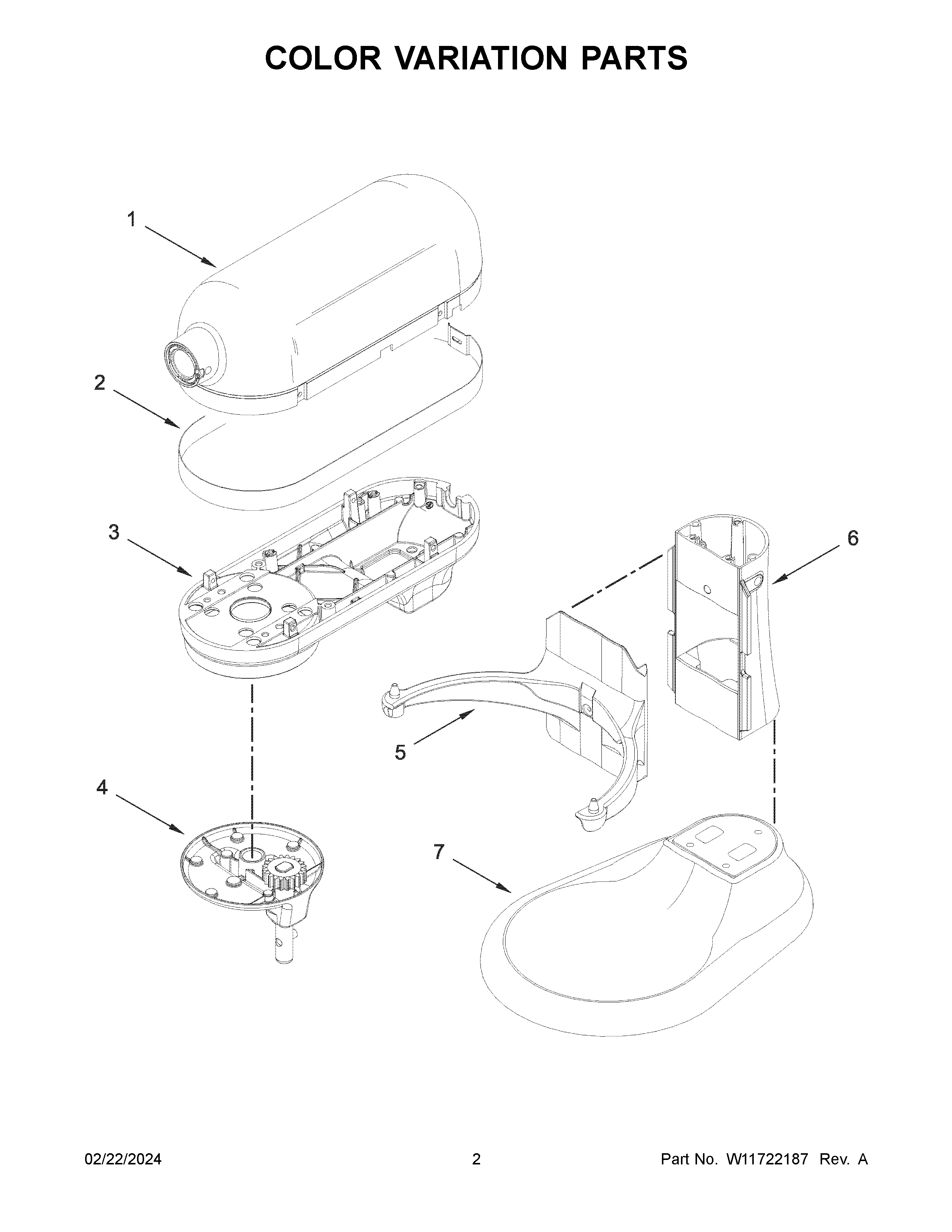 COLOR VARIATION PARTS

1

2

3

6

5

4

7

02/22/2024 2 Part No. W11722187 Rev. A