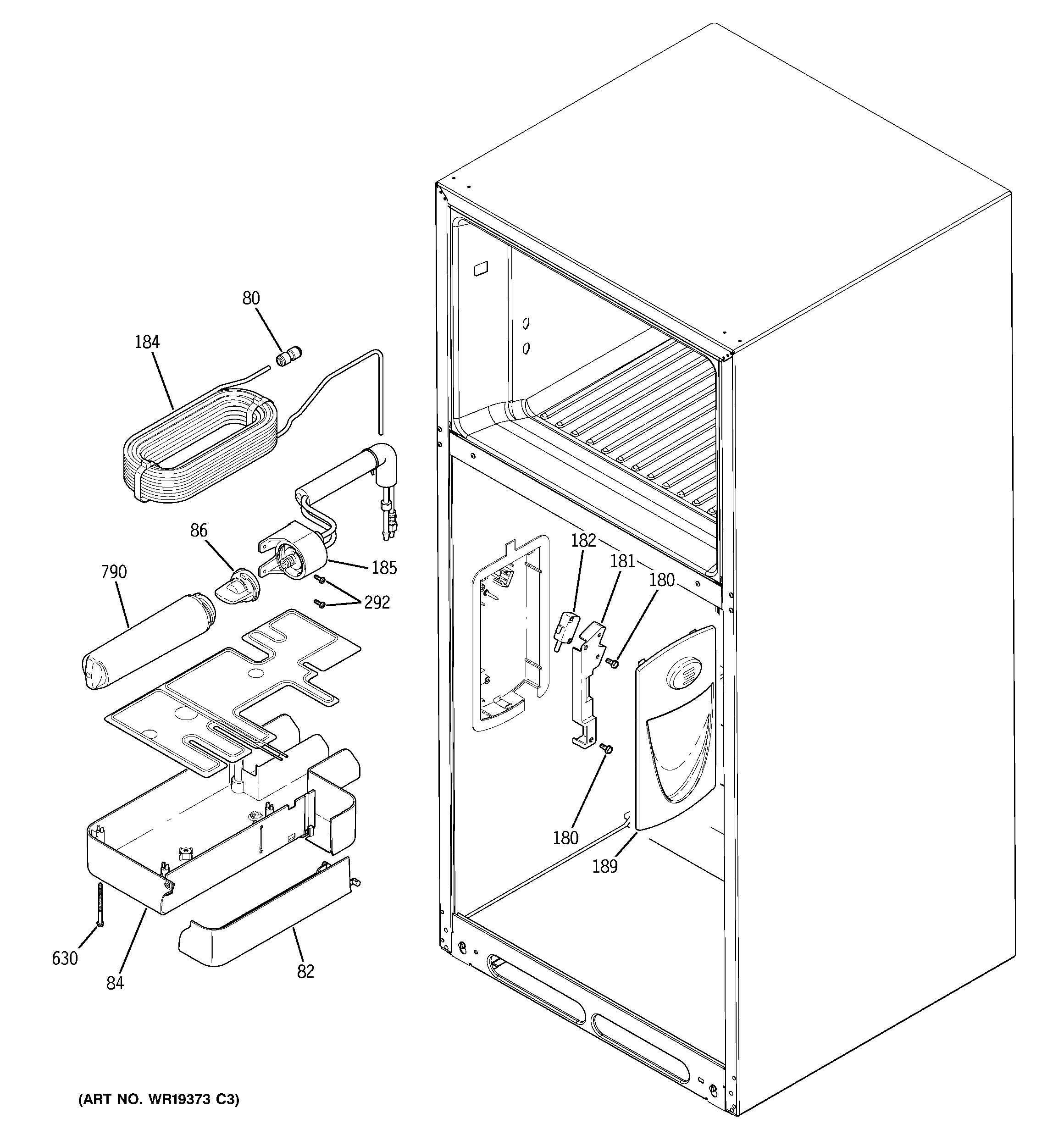 80
184
86
790
185
292
182
181
180
180
189
630
84
82
(ART NO. WR19373 C3)