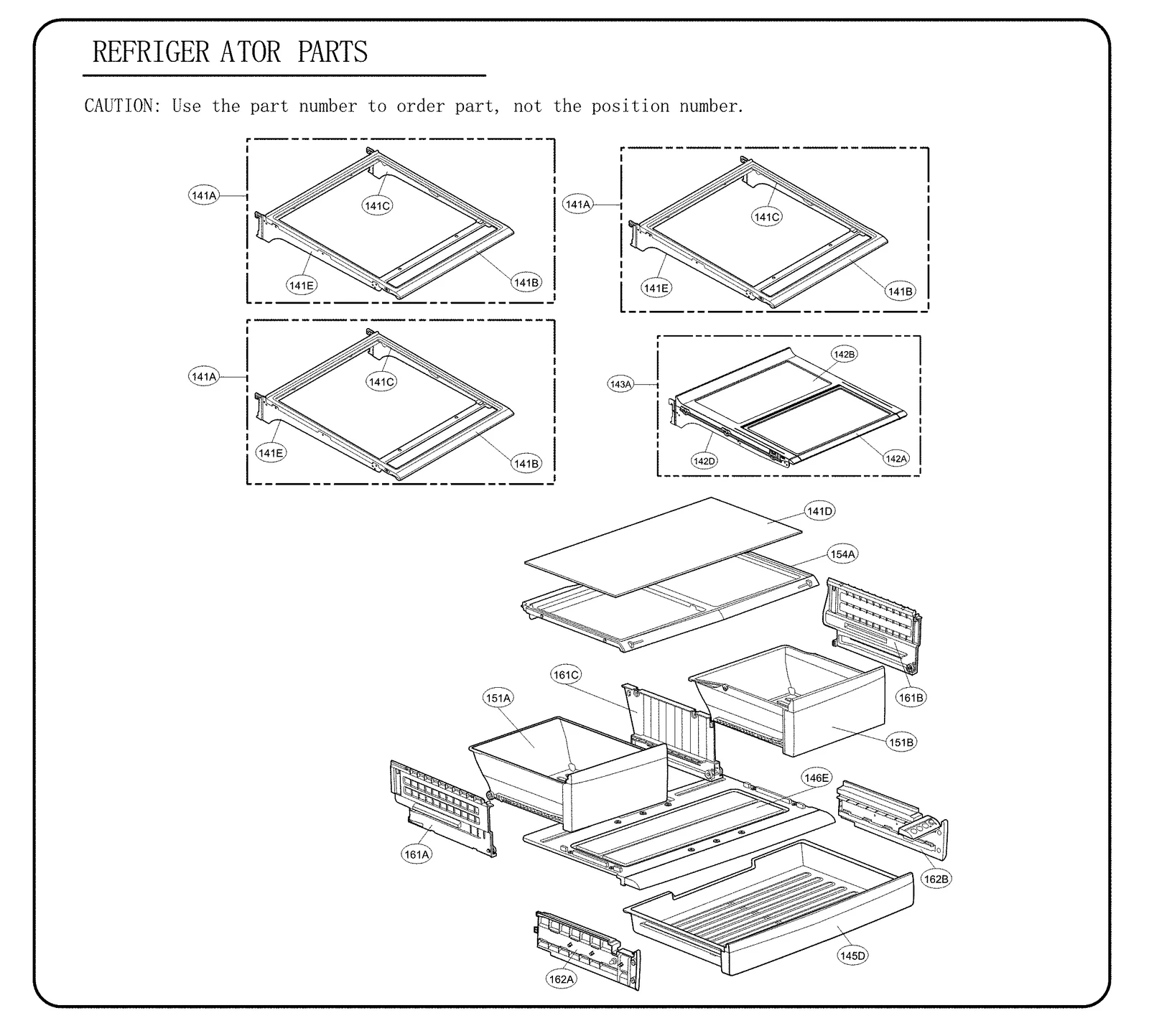 REFRIGER ATOR PARTS

CAUTION: Use the part number to order part, not the position number.

141A
141C
141E
141B

141A
141C
141E
141B

141A
141C
141E
141B

143A
142B
142D
142A

141D
154A
161B
161C
151A
151B
146E
161A
162B
145D
162A