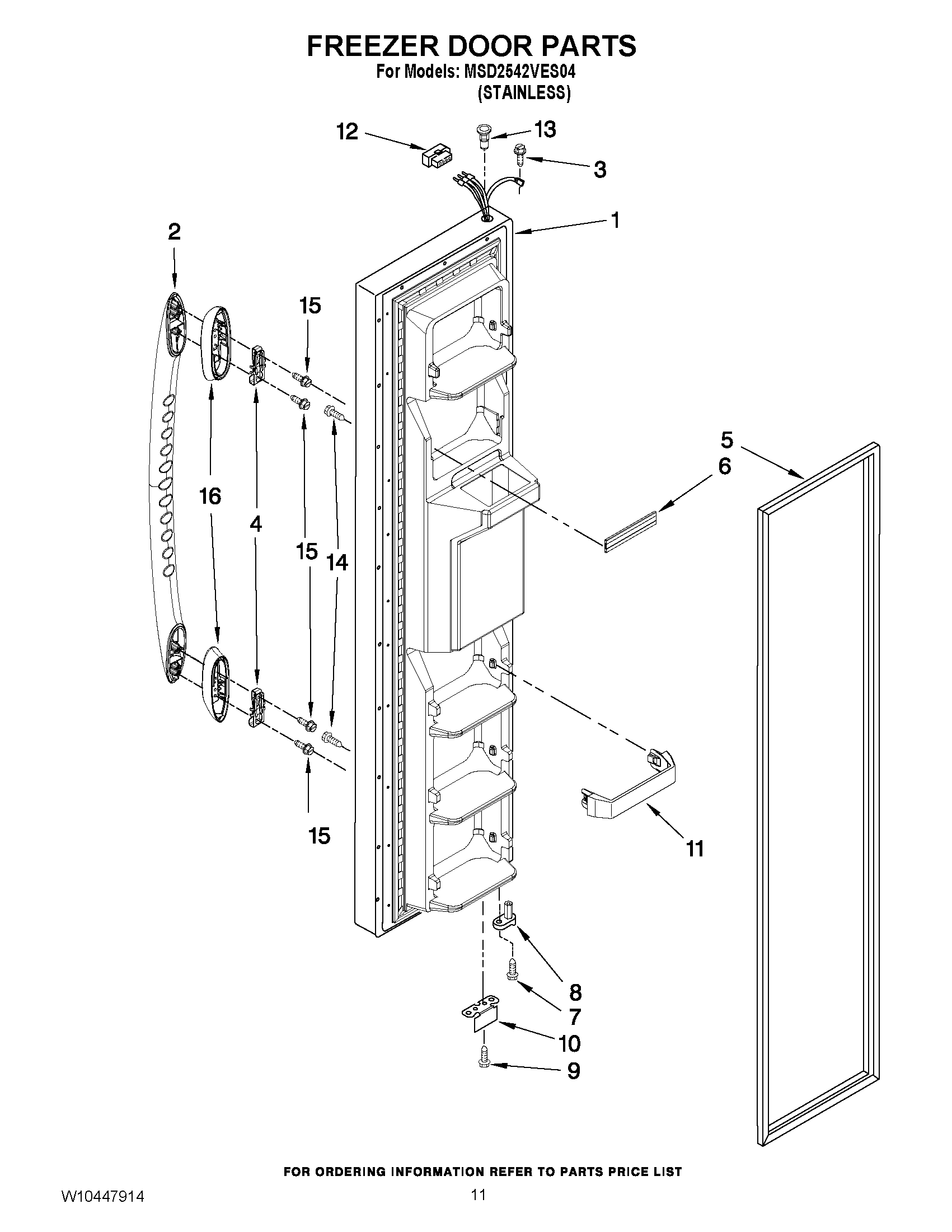 FREEZER DOOR PARTS
For Models: MSD2542VES04
(STAINLESS)

12
13
3
1
2
15
16
4
15
14
5
6
15
11
8
7
10
9

FOR ORDERING INFORMATION REFER TO PARTS PRICE LIST

W10447914

11