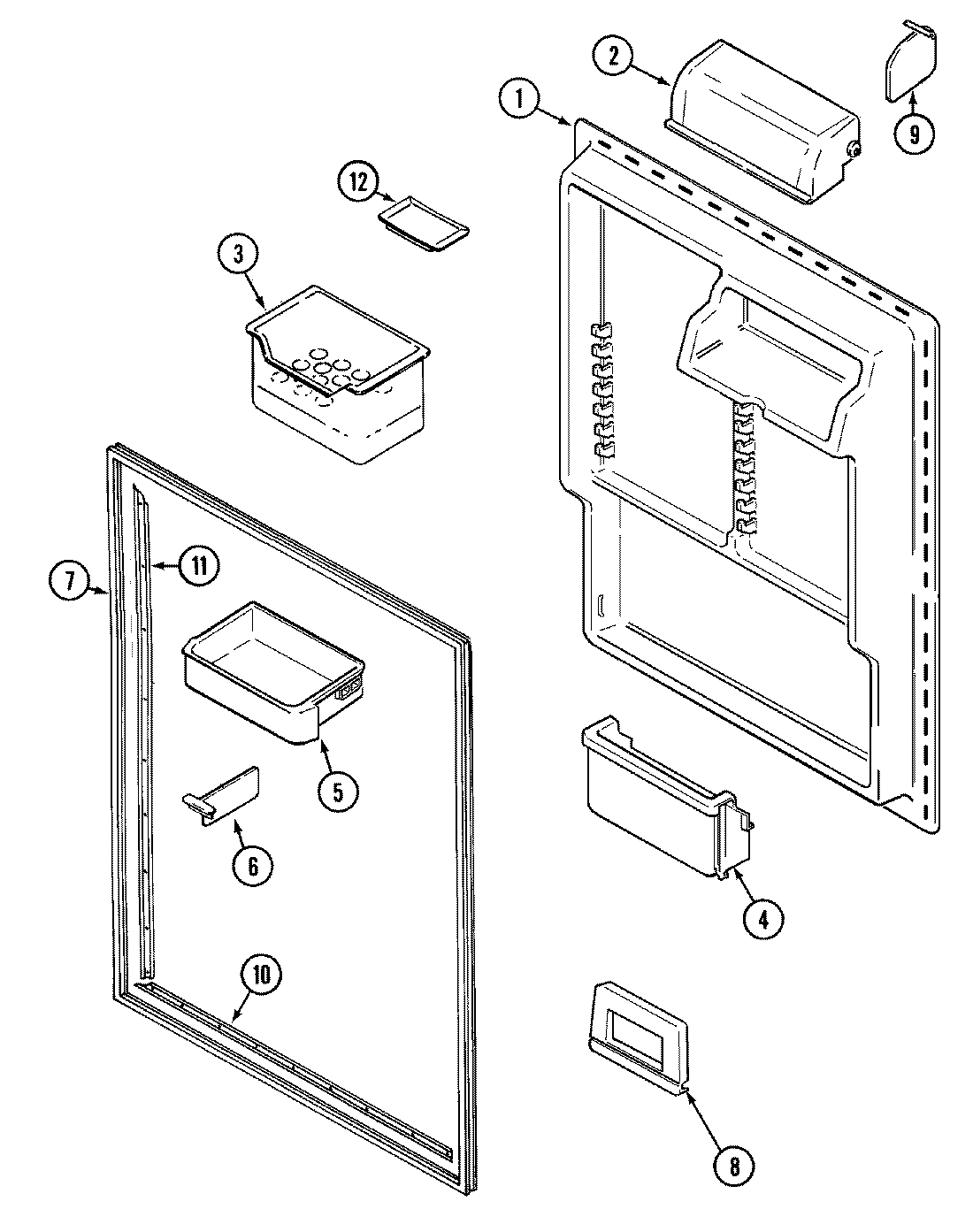 2
9
1
12
3
7
11
5
6
4
10
8