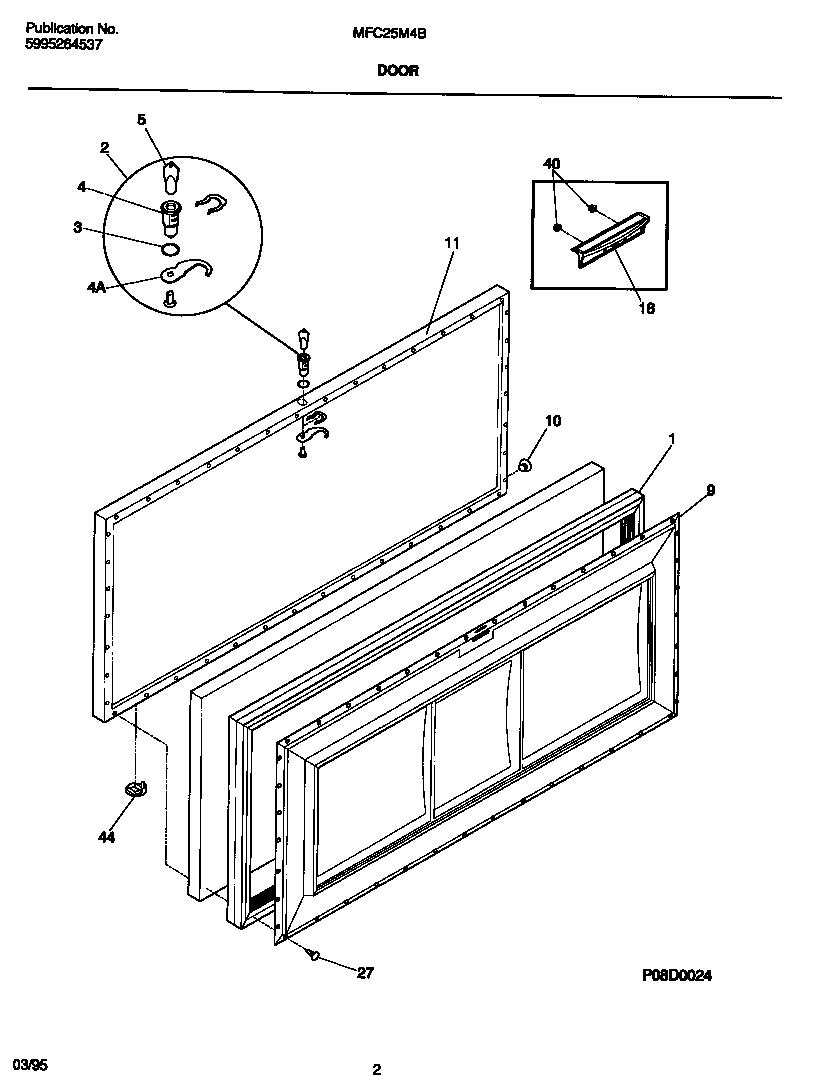 Publication No.
5995264537

MFC25M4B

DOOR

5
2
4
3
4A
11
40
16
10
1
9
44
27

P08D0024

03/95

2