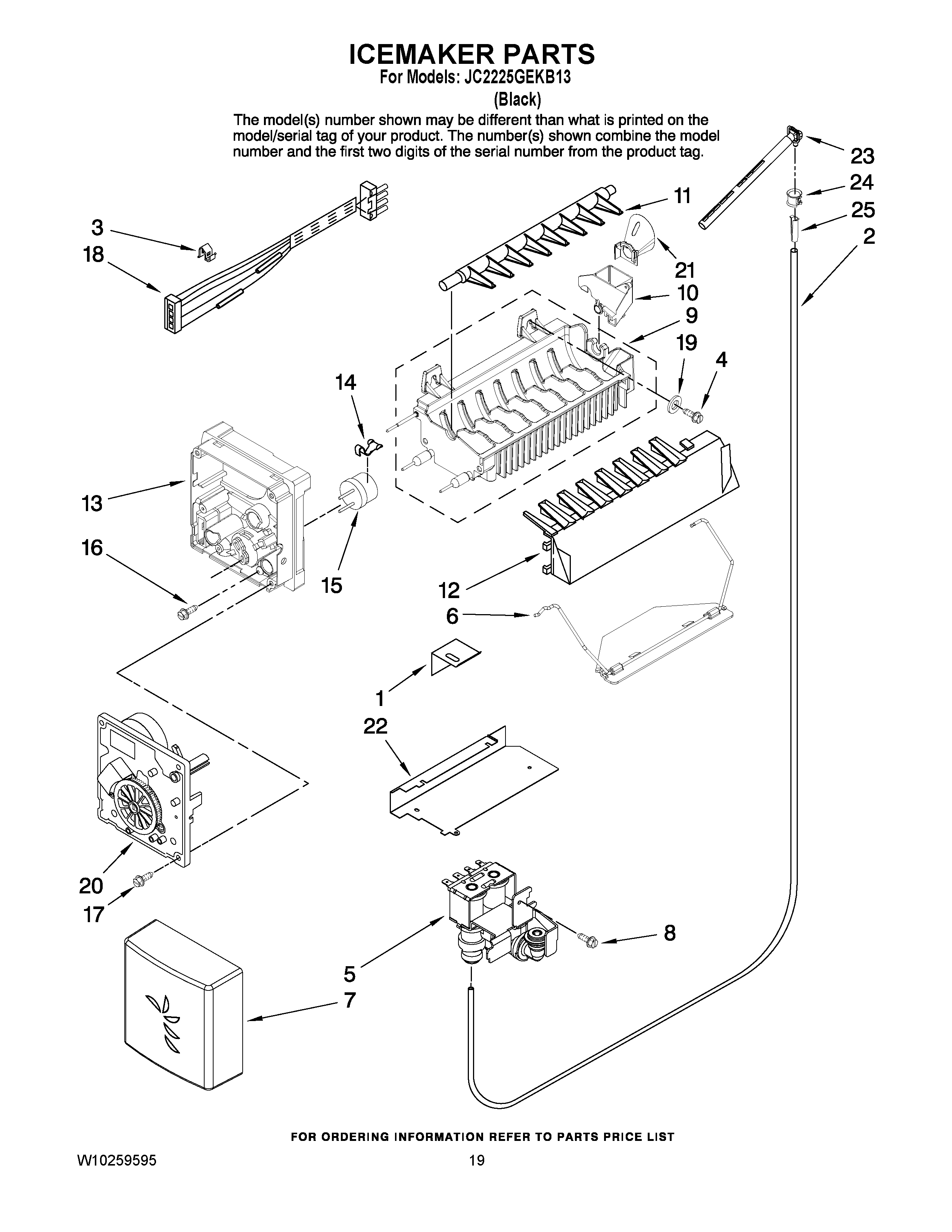 ICEMAKER PARTS

For Models: JC2225GEKB13
(Black)

The model(s) number shown may be different than what is printed on the model/serial tag of your product. The number(s) shown combine the model number and the first two digits of the serial number from the product tag.

23
24
25
2
11
3
18
21
10
9
19
4
14
13
16
15
12
6
1
22
20
17
8
5
7

FOR ORDERING INFORMATION REFER TO PARTS PRICE LIST

W10259595
19