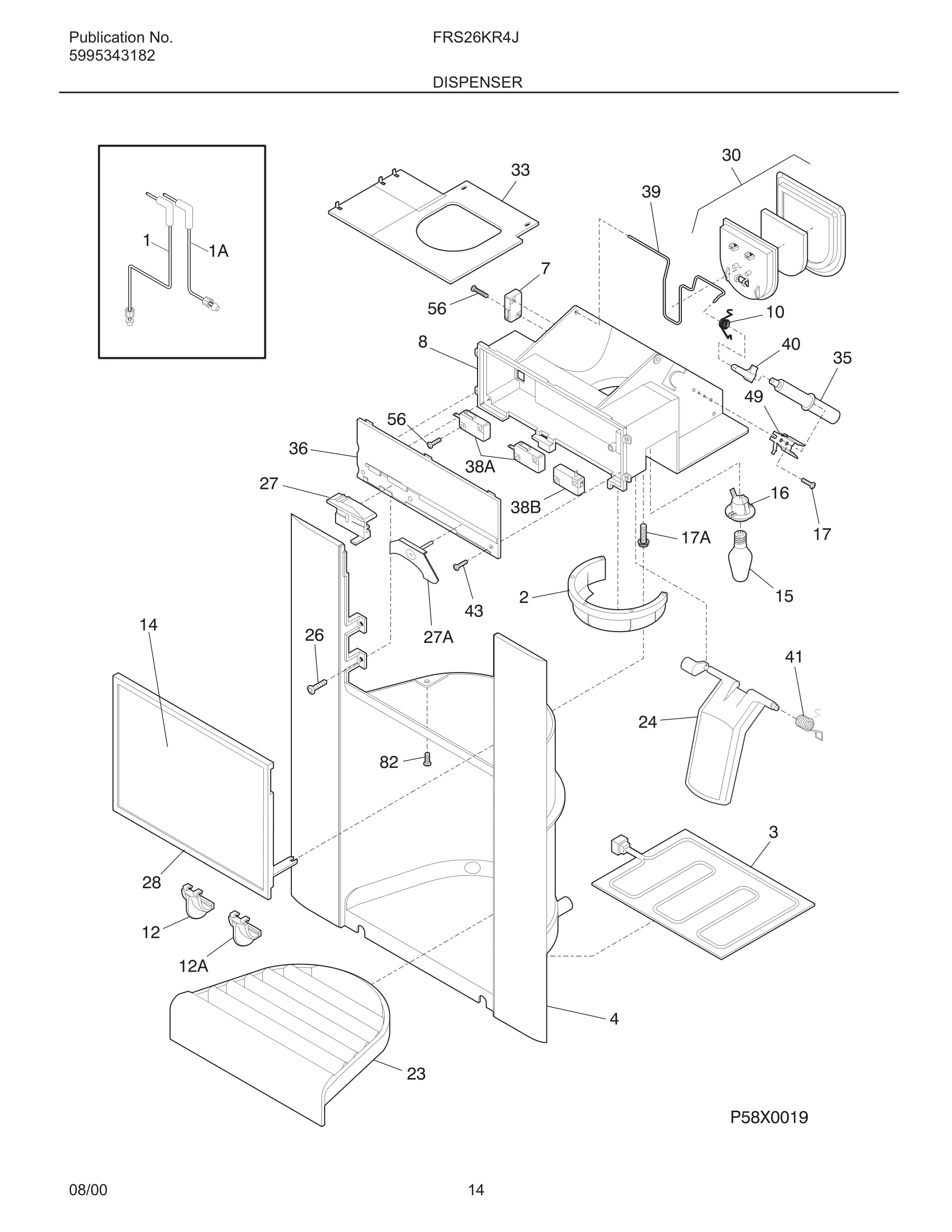 Publication No.
5995343182

FRS26KR4J

DISPENSER

1
1A
33
30
39
7
56
10
8
40
35
49
56
36
38A
27
38B
16
17
17A
15
2
43
27A
14
26
41
24
82
3
28
12
12A
4
23

P58X0019

08/00

14