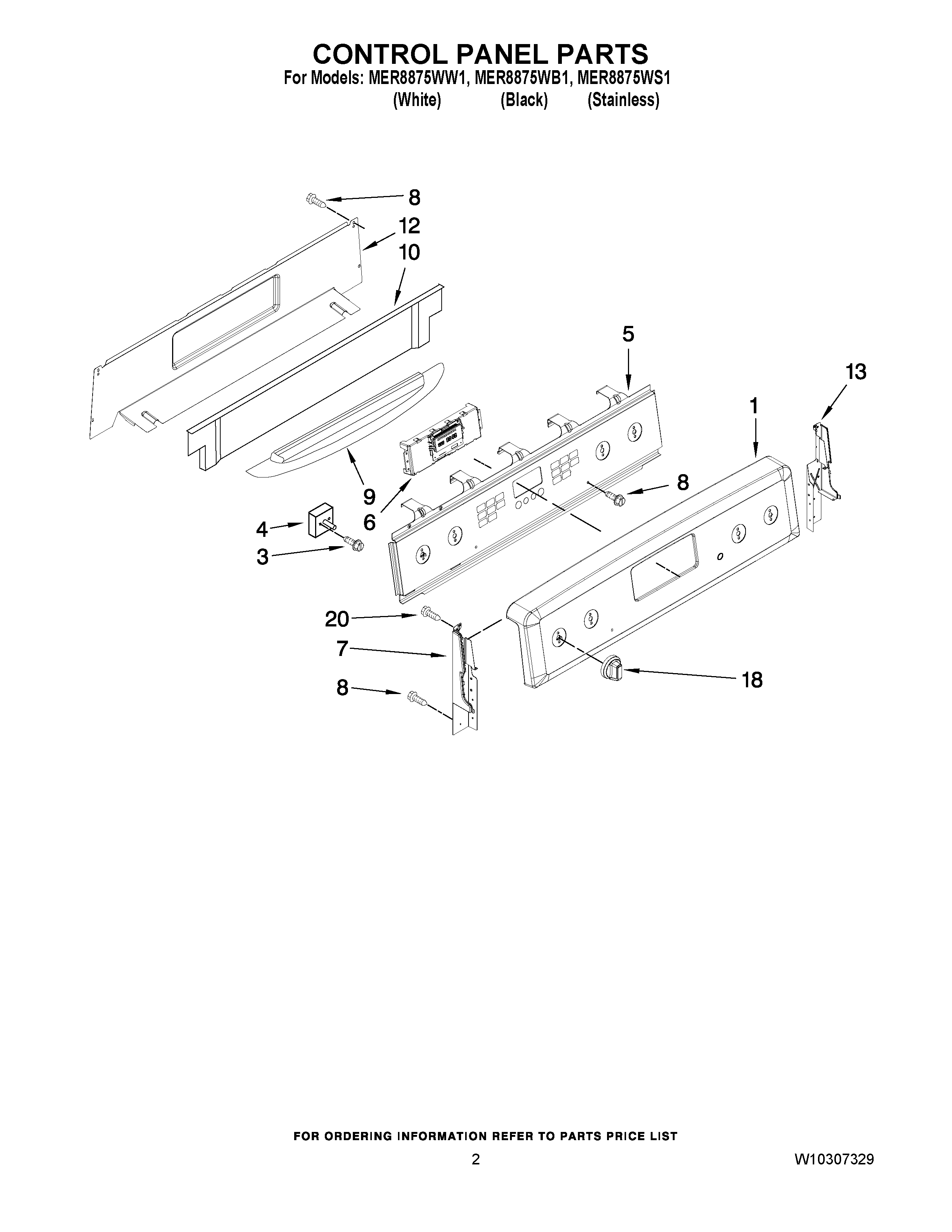 CONTROL PANEL PARTS
For Models: MER8875WW1, MER8875WB1, MER8875WS1
(White) (Black) (Stainless)

8
12
10
5
13
1
9
6
8
4
3
20
7
8
18

FOR ORDERING INFORMATION REFER TO PARTS PRICE LIST

2

W10307329