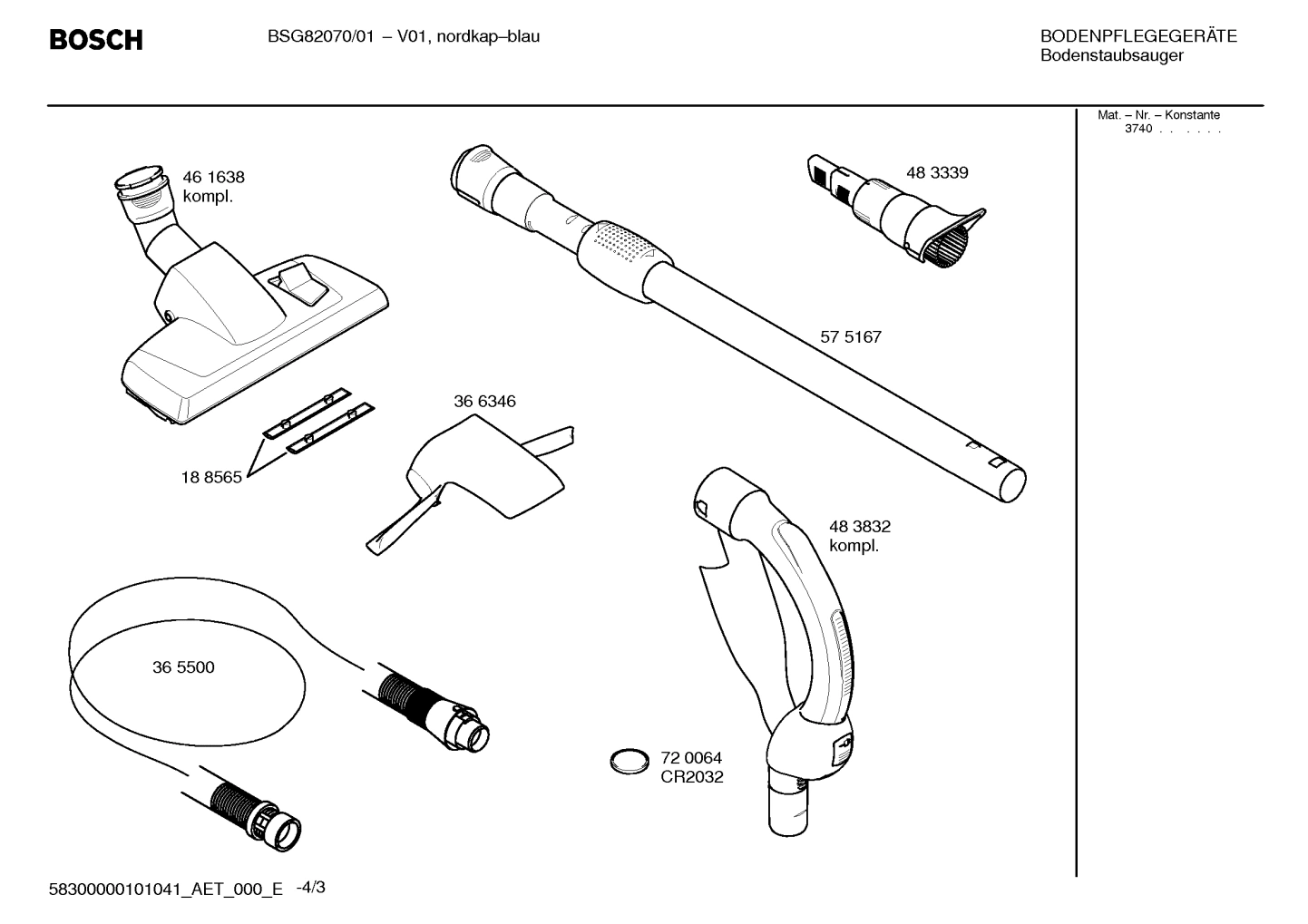 BOSCH

BSG82070/01 – V01, nordkap–blau

BODENPFLEGEGERÄTE
Bodenstaubsauger

Mat. – Nr. – Konstante
3740 . . . . . .

46 1638
kompl.

48 3339

57 5167

36 6346

18 8565

48 3832
kompl.

36 5500

72 0064
CR2032

58300000101041_AET_000_E -4/3