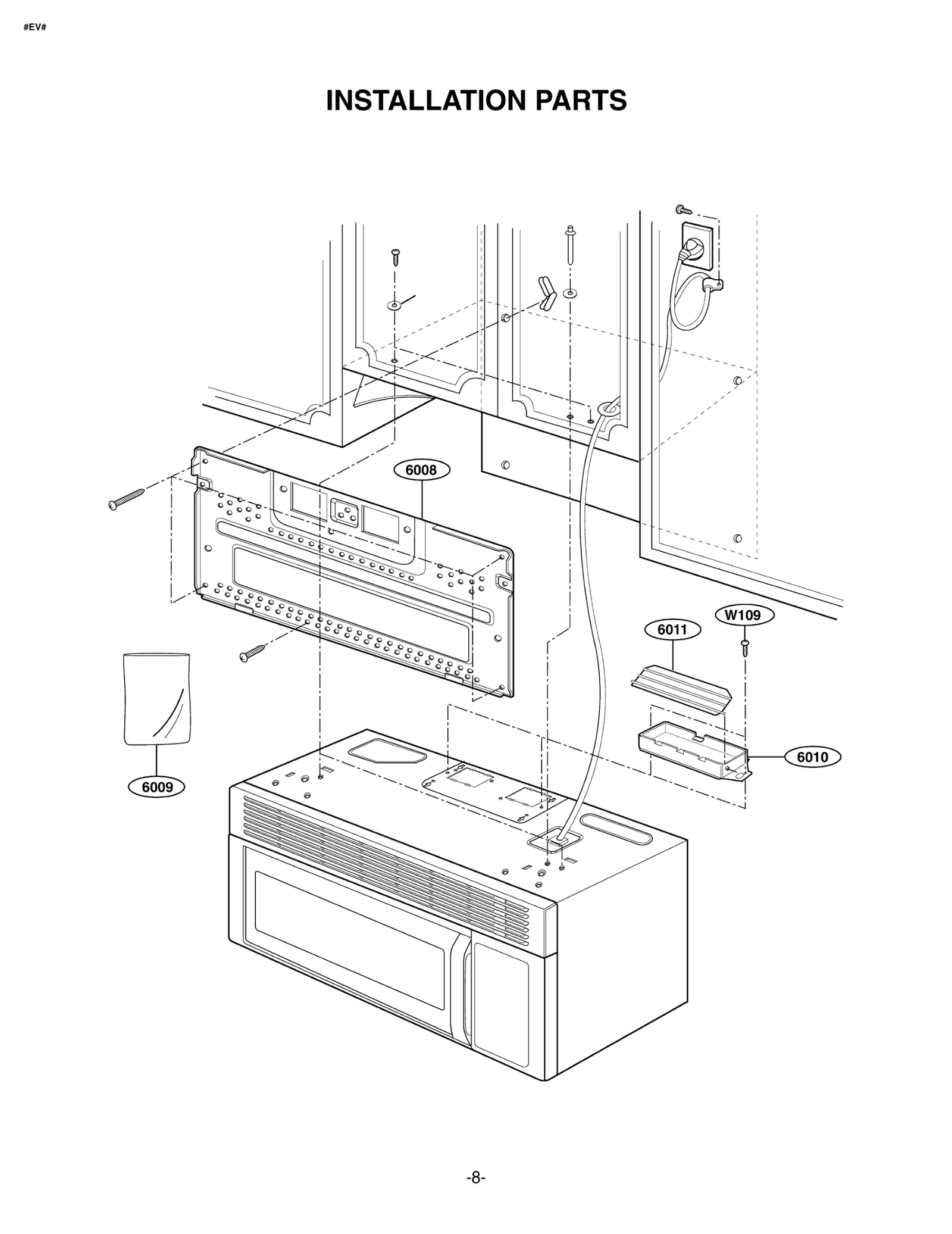 #EV#

INSTALLATION PARTS

6008

W109

6011

6010

6009

-8-