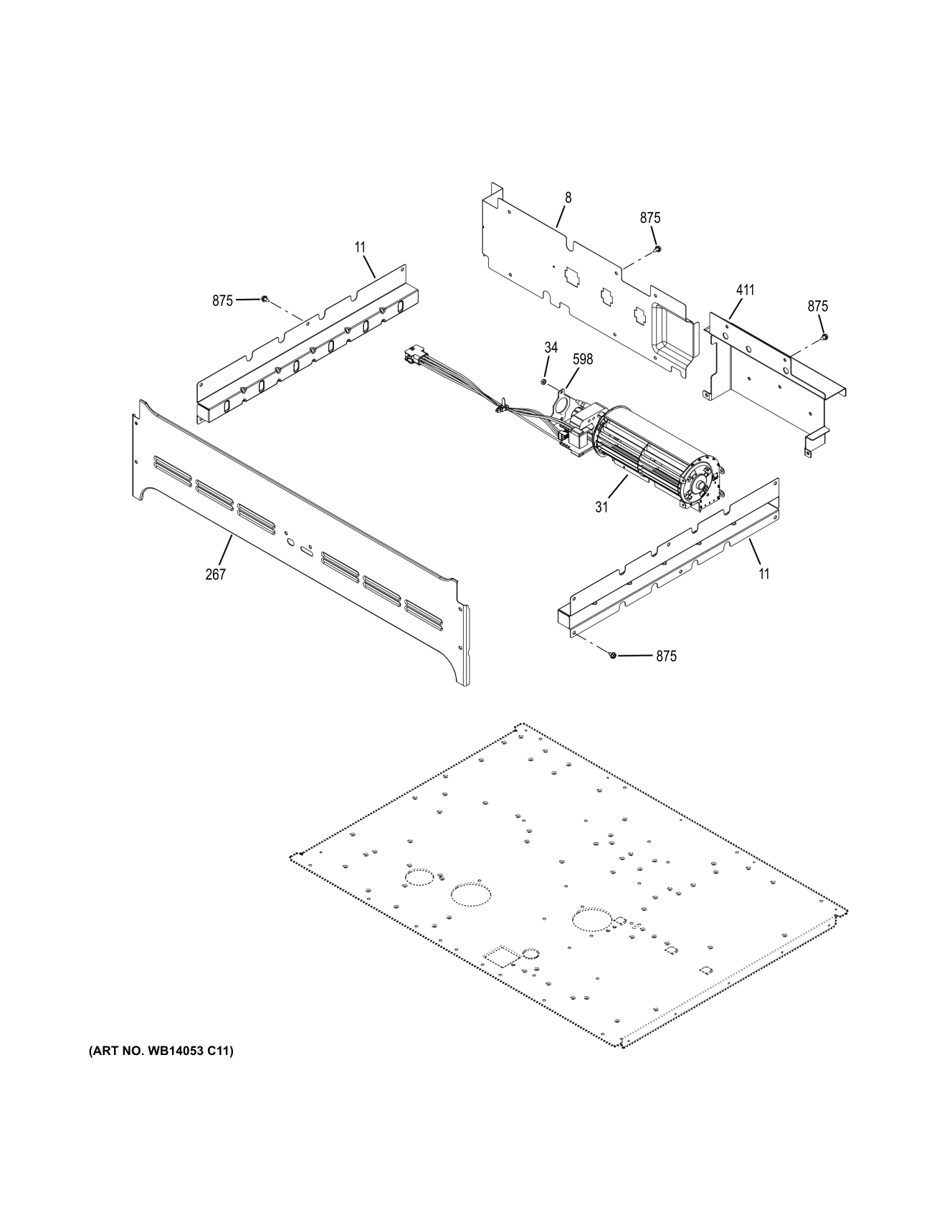 8
875
11
875
411
875
34
598
31
267
11
875
(ART NO. WB14053 C11)