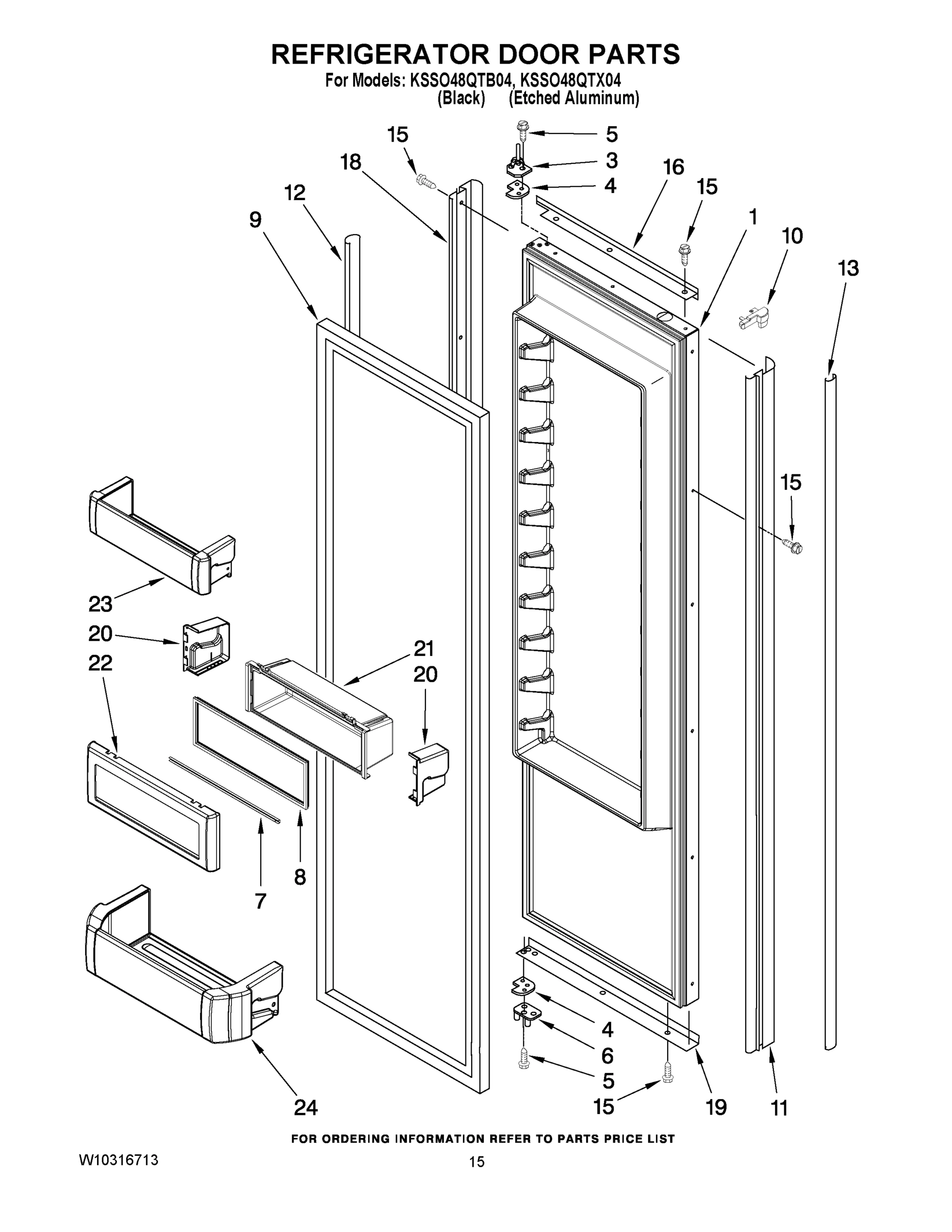 REFRIGERATOR DOOR PARTS

For Models: KSSO48QTB04, KSSO48QTX04
(Black) (Etched Aluminum)

15
5
3
18
16
4
15
12
1
9
10
13
15
23
20
21
22
20
8
7
4
6
5
24
15
19
11

FOR ORDERING INFORMATION REFER TO PARTS PRICE LIST

W10316713

15