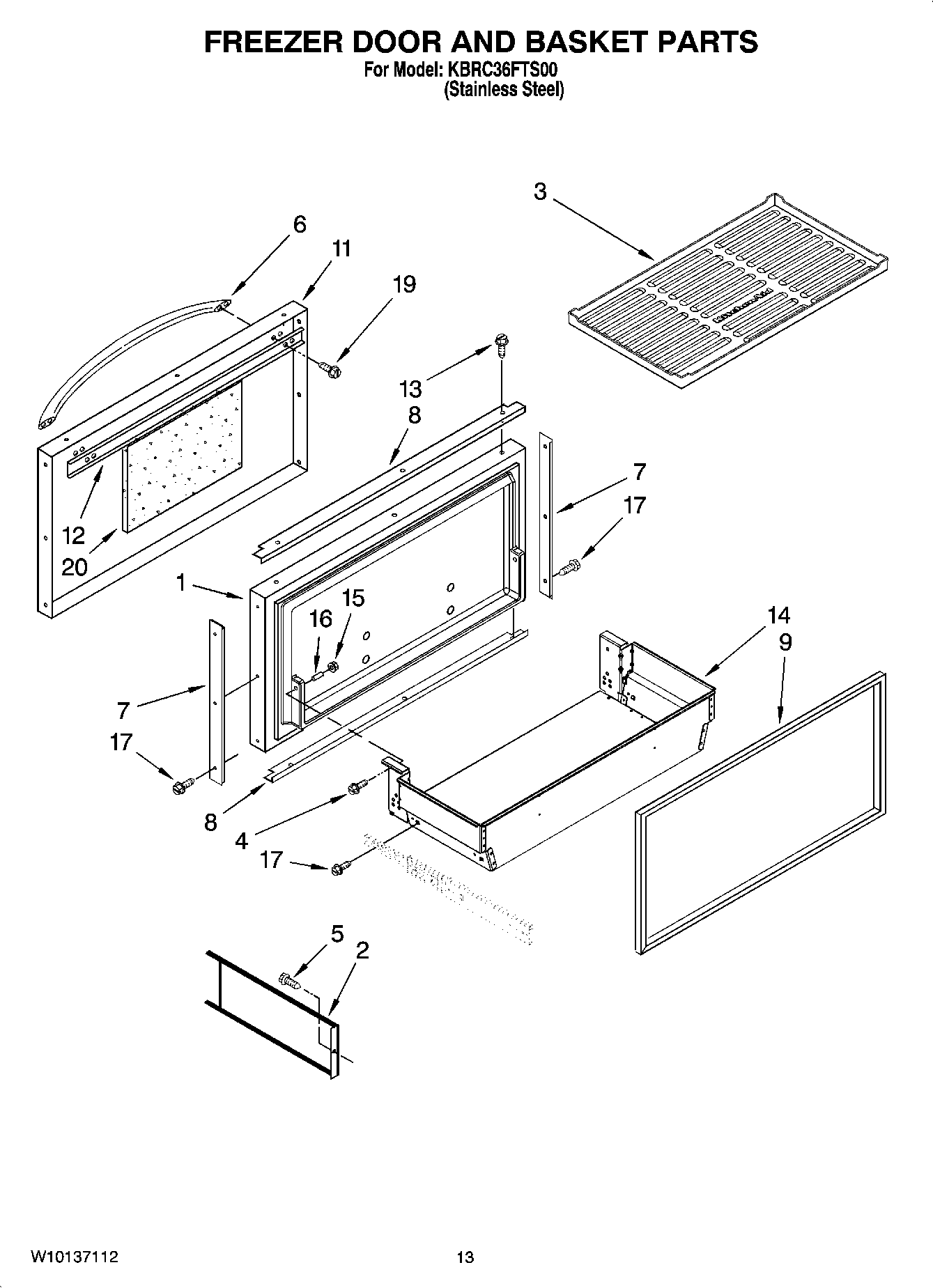 FREEZER DOOR AND BASKET PARTS
For Model: KBRC36FTS00
(Stainless Steel)

3

6

11

19

13

8

7

17

12

20

1

15

16

14

9

7

17

8

4

17

5

2

W10137112

13