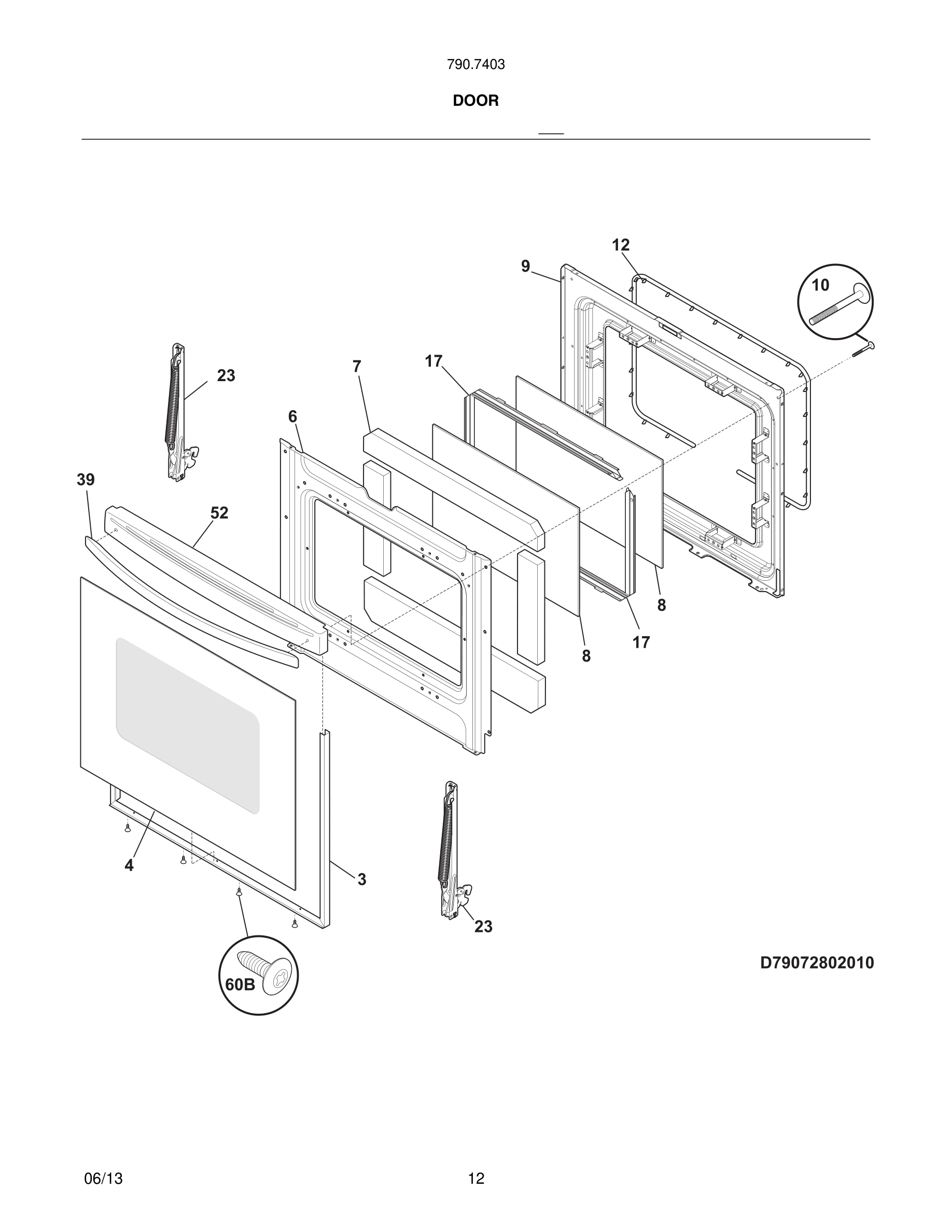 790.7403

DOOR

12
9
10
23
7
17
6
39
52
8
17
8
4
3
23
60B
D79072802010

06/13

12