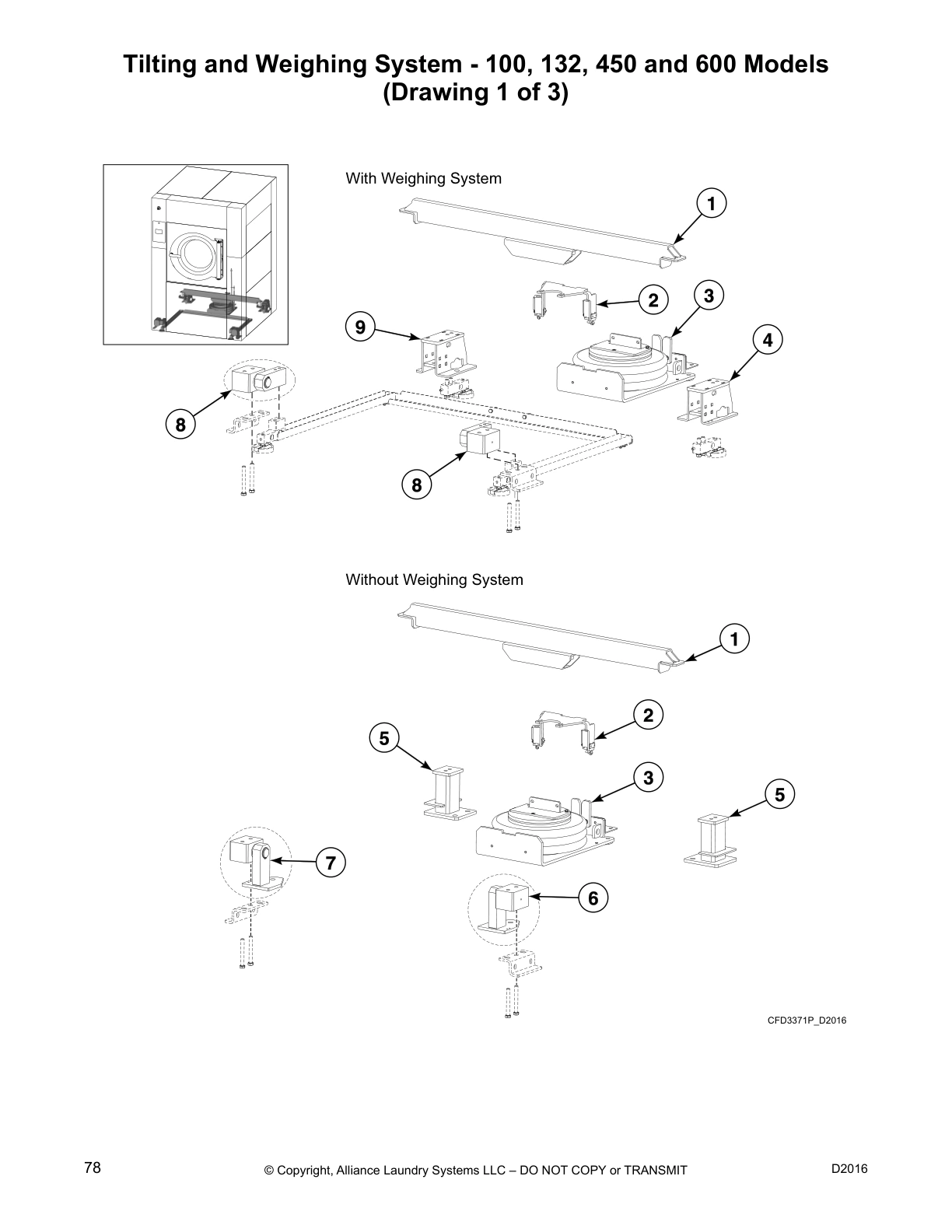 Tilting and Weighing System - 100, 132, 450 and 600 Models
(Drawing 1 of 3)

With Weighing System

1

2

3

9

4

8

8

Without Weighing System

1

2

5

3

5

7

6

CFD3371P_D2016

78

© Copyright, Alliance Laundry Systems LLC – DO NOT COPY or TRANSMIT

D2016