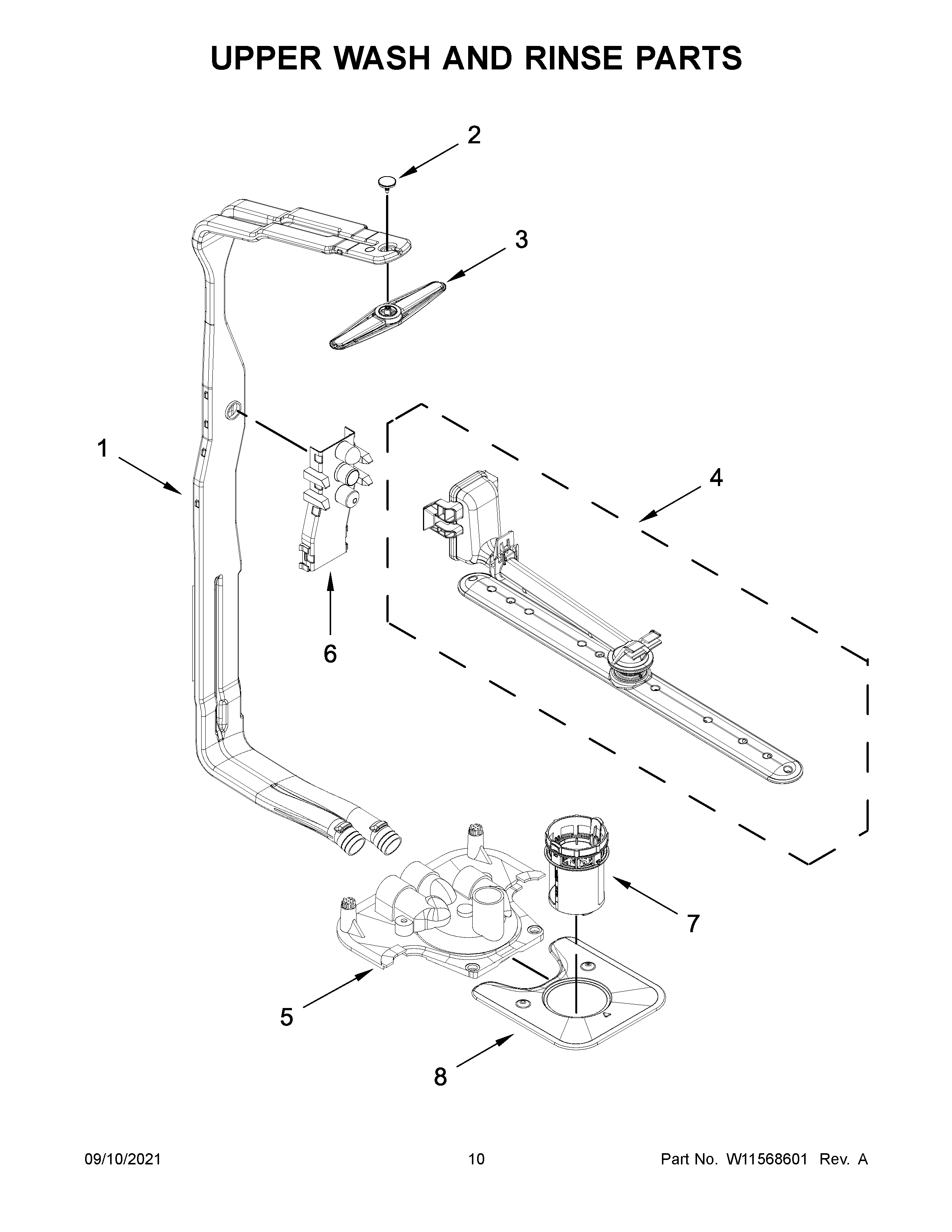 UPPER WASH AND RINSE PARTS

2

3

1

4

6

7

5

8

09/10/2021

10

Part No. W11568601 Rev. A