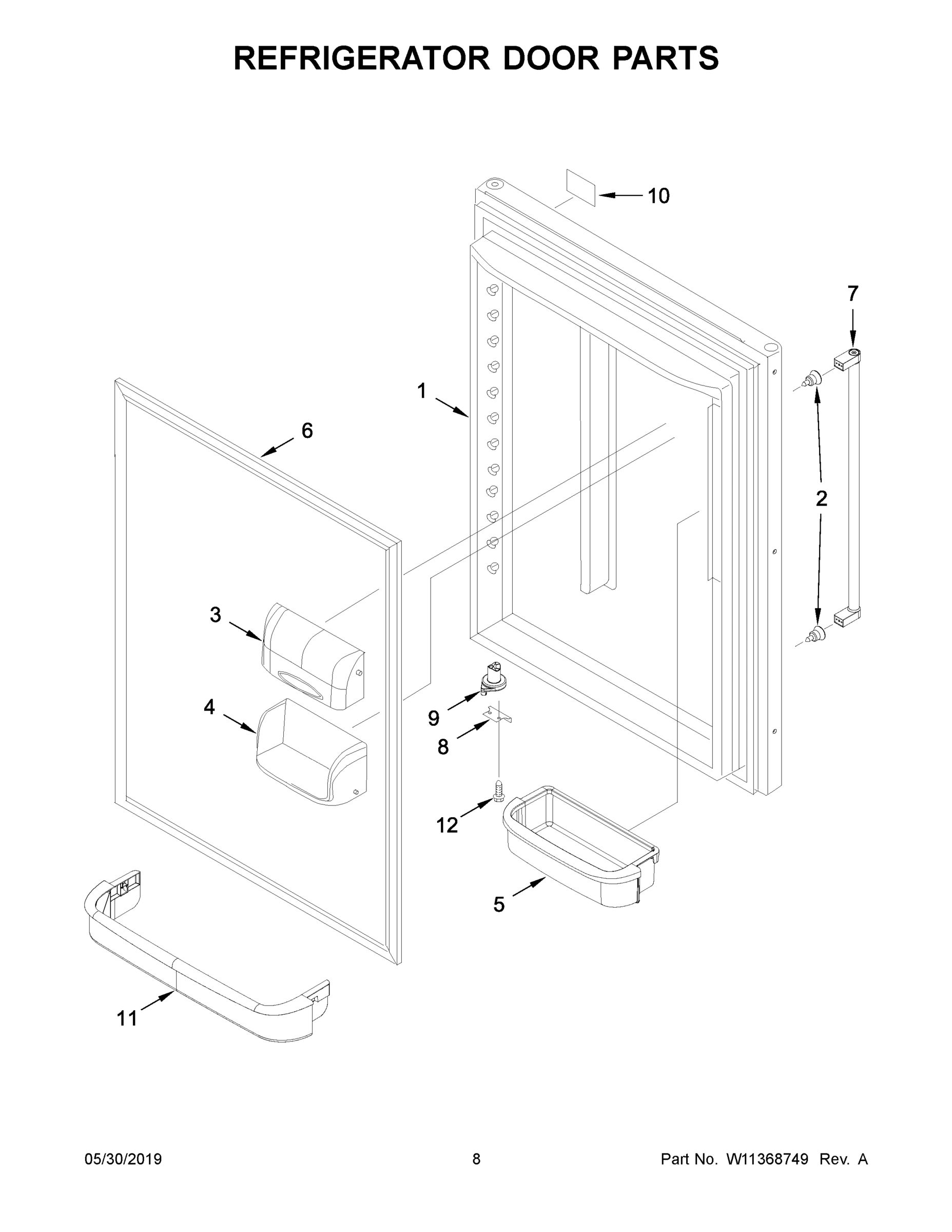 REFRIGERATOR DOOR PARTS

10
7
1
6
2
3
4
9
8
12
5
11

05/30/2019
8
Part No. W11368749 Rev. A