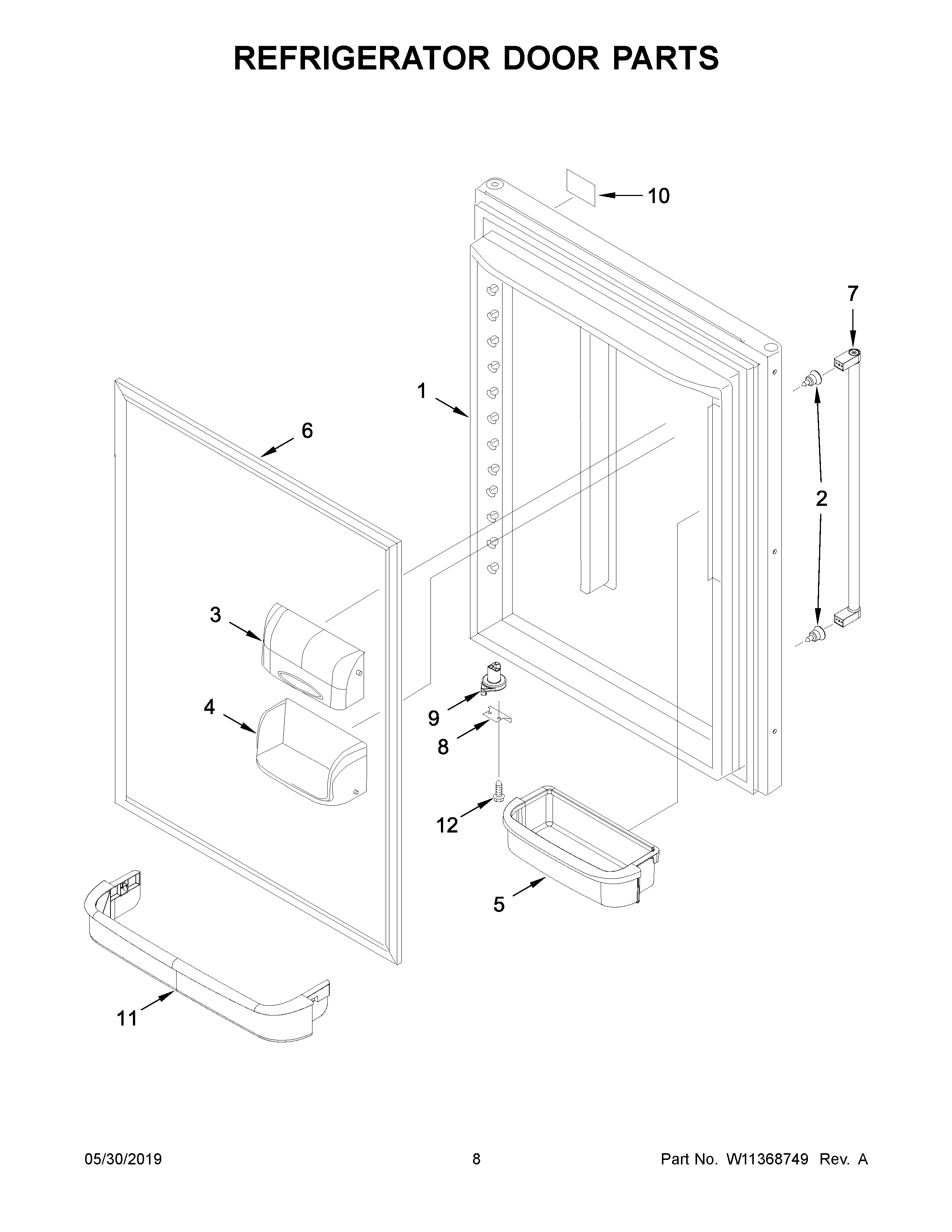 REFRIGERATOR DOOR PARTS

10

7

1

6

2

3

4

9

8

12

5

11

05/30/2019

8

Part No. W11368749 Rev. A