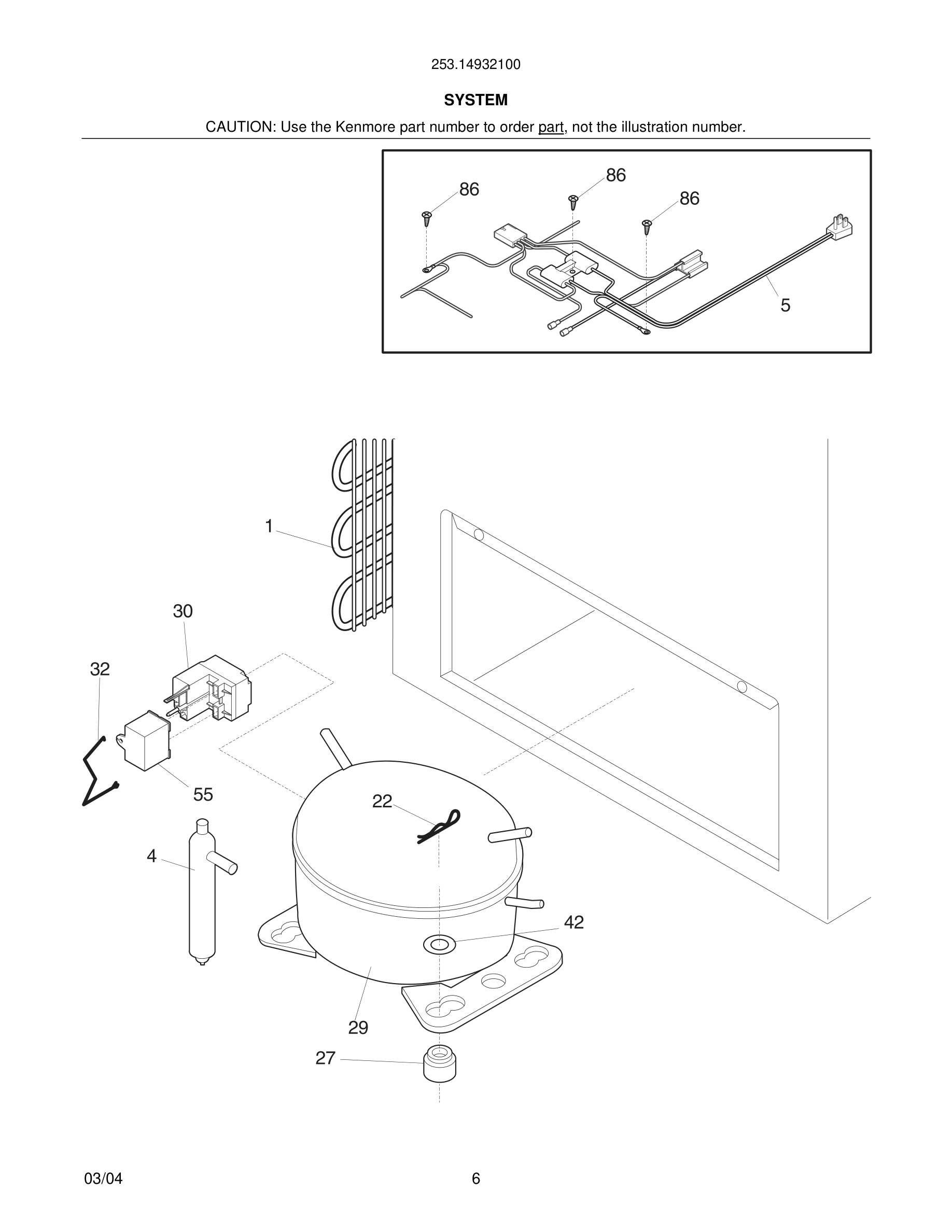 253.14932100

SYSTEM

CAUTION: Use the Kenmore part number to order part, not the illustration number.

86
86
86
5

1
30
32
55
22
4
42
29
27

03/04

6