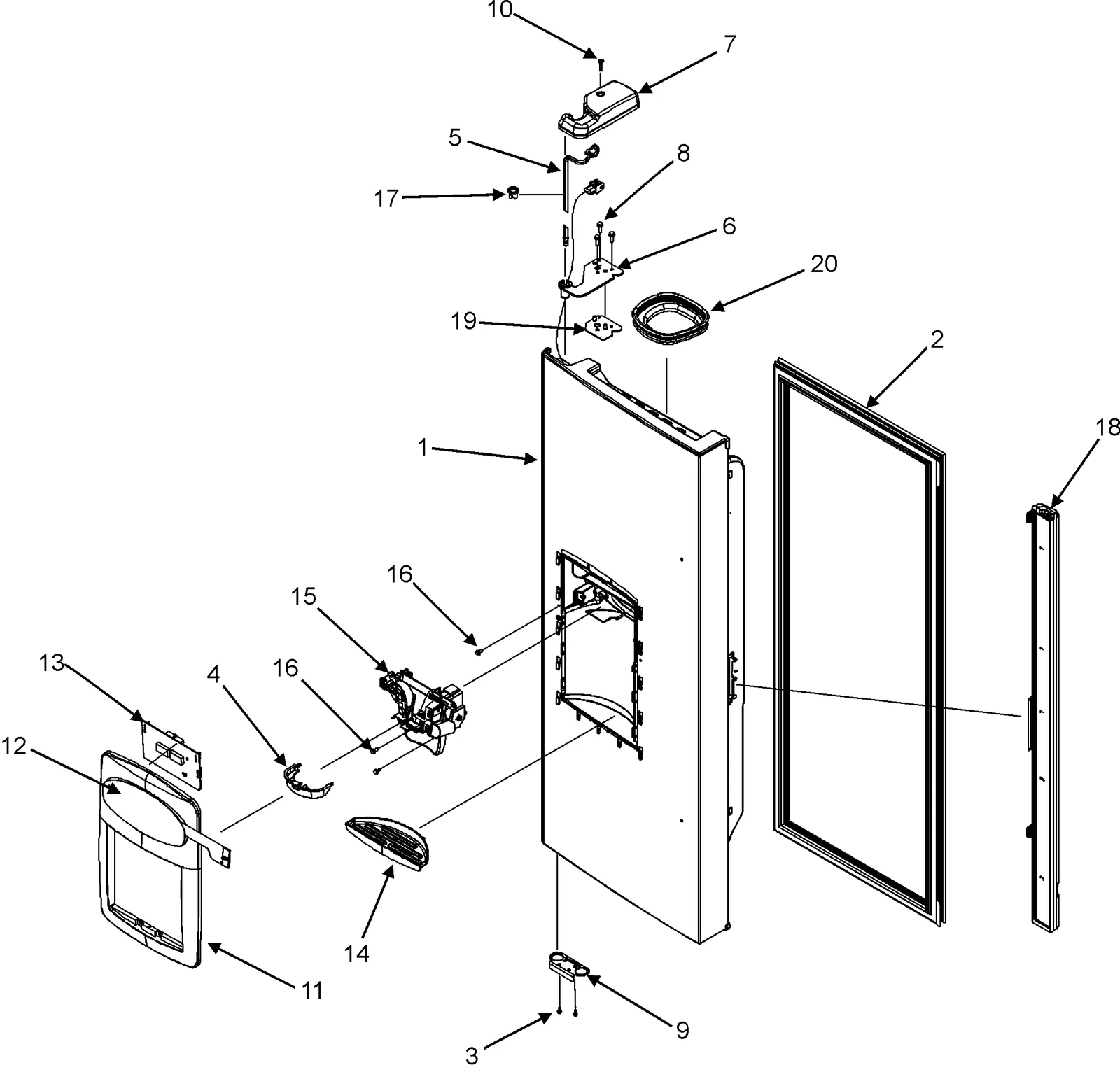 10
7
5
8
17
6
20
19
2
1
18
16
15
13
4
16
12
14
11
9
3