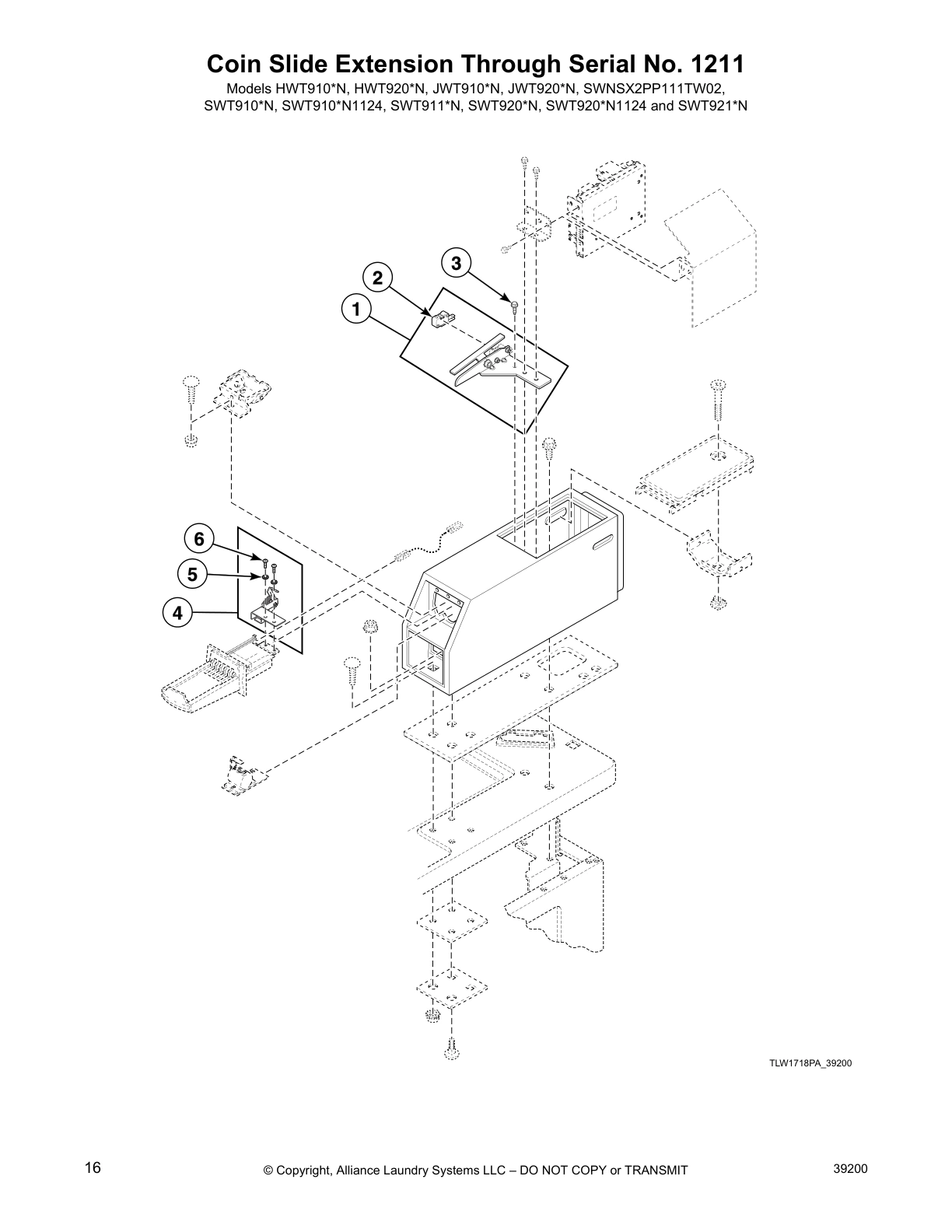 Coin Slide Extension Through Serial No. 1211

Models HWT910*N, HWT920*N, JWT910*N, JWT920*N, SWNSX2PP111TW02, SWT910*N, SWT910*N1124, SWT911*N, SWT920*N, SWT920*N1124 and SWT921*N

3
2
1
6
5
4

TLW1718PA_39200

16

© Copyright, Alliance Laundry Systems LLC – DO NOT COPY or TRANSMIT

39200