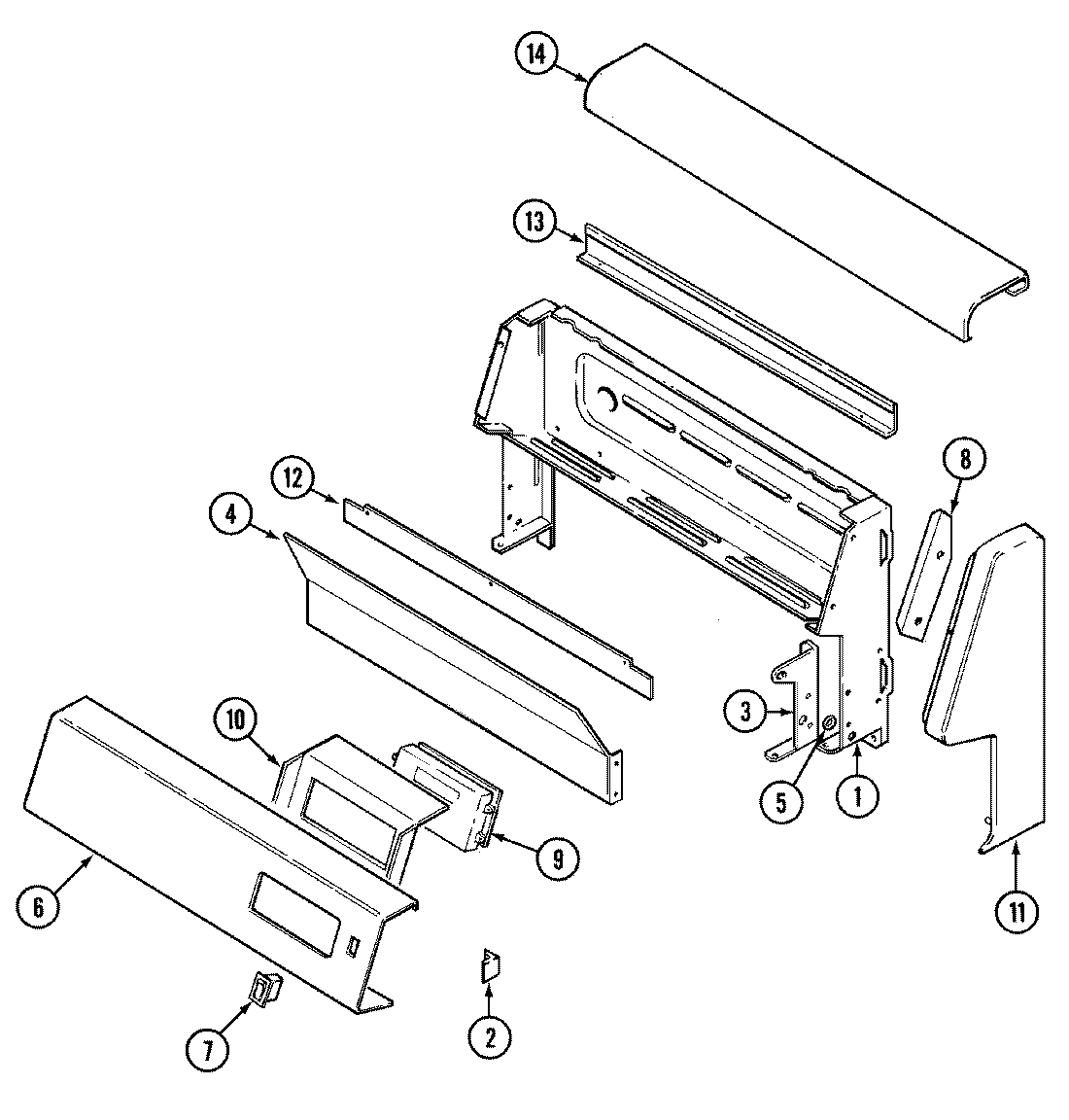 14
13
8
12
4
10
3
5
1
9
6
11
7
2