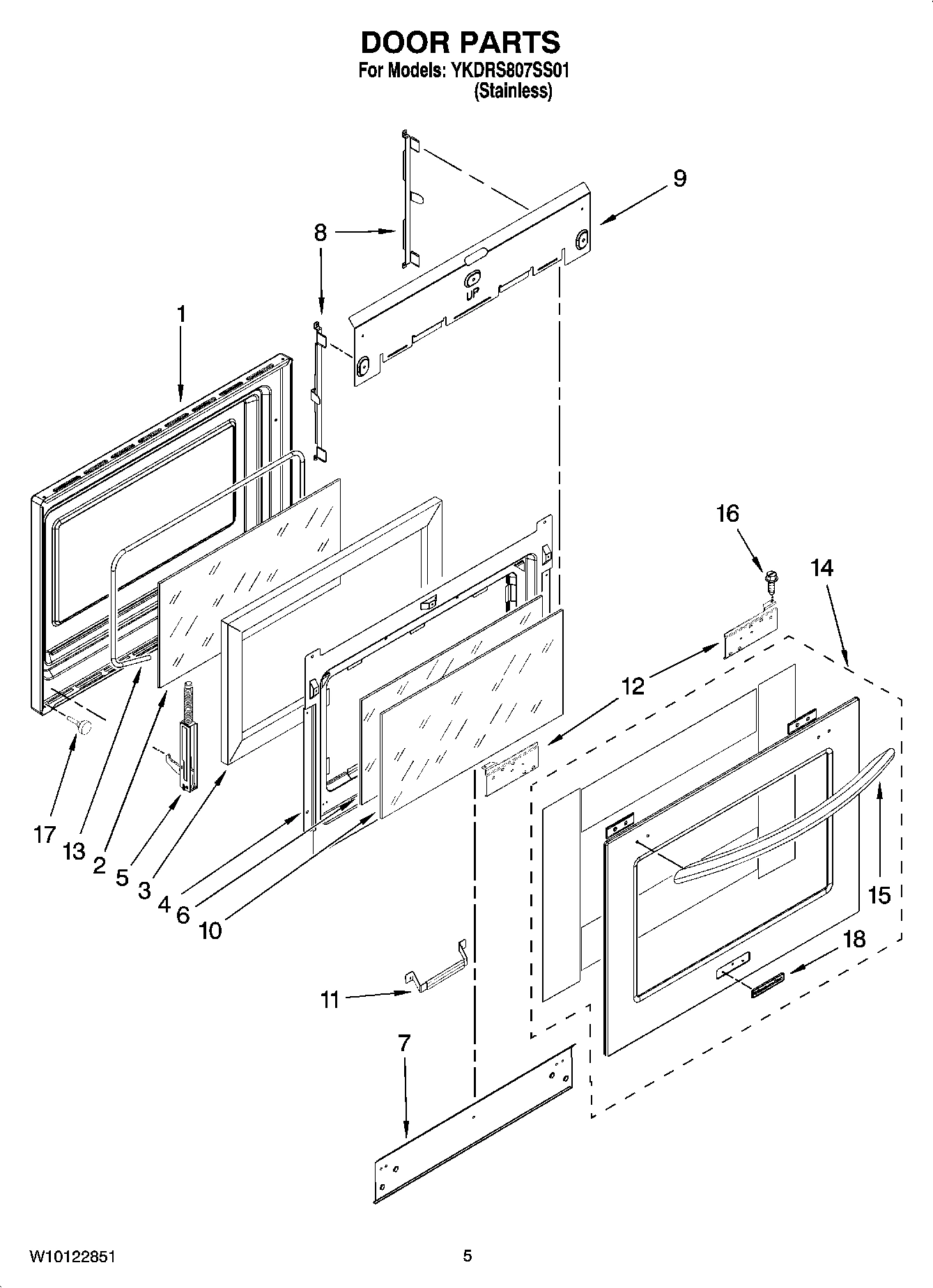 DOOR PARTS
For Models: YKDRS807SS01
(Stainless)

9
8
UP
1
16
14
12
17
13
2
5
3
4
6
10
15
18
11
7

W10122851
5