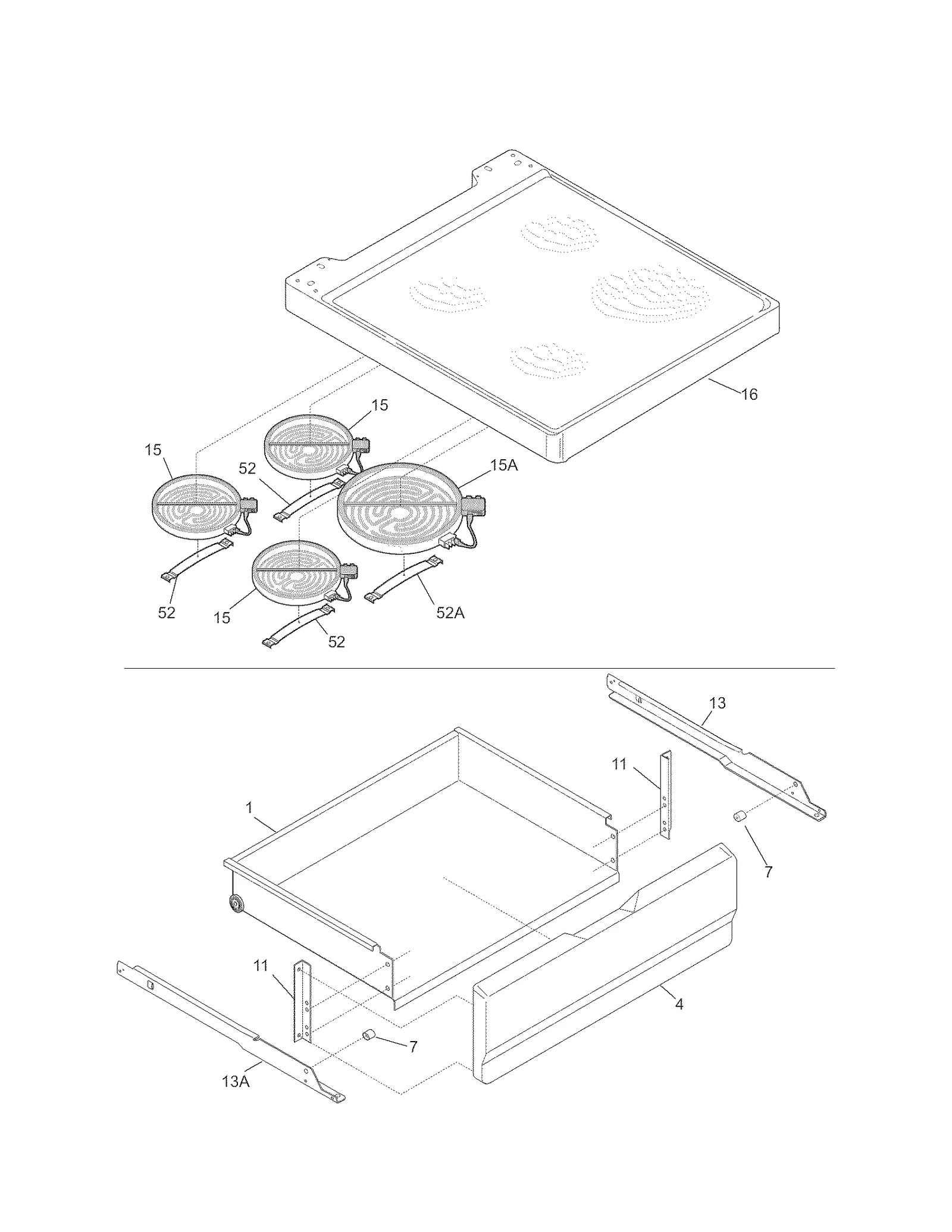 16
15
15
52
15A
52
15
52A
52
13
11
1
7
11
4
7
13A