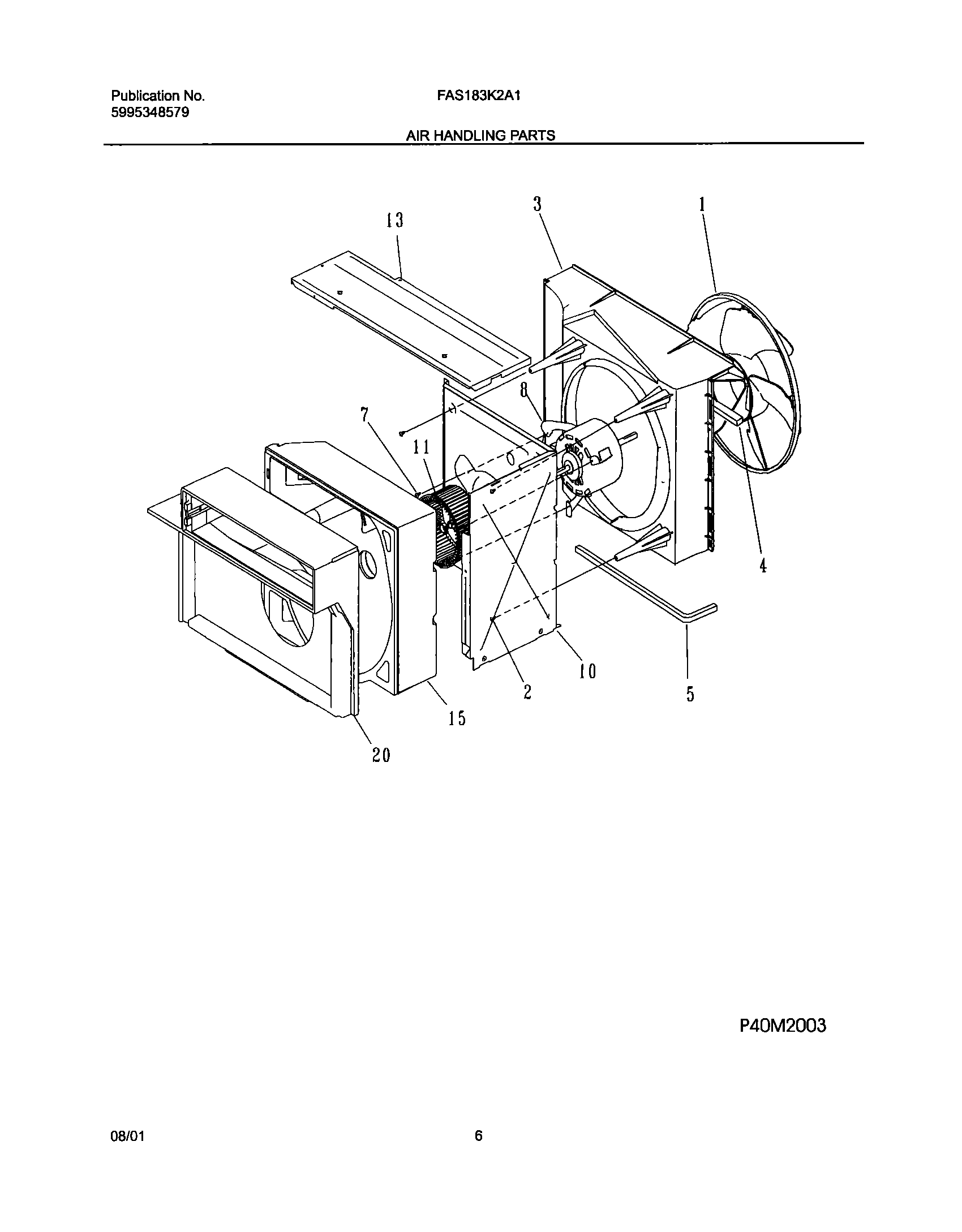 Publication No.
5995348579

FAS183K2A1

AIR HANDLING PARTS

13
3
1
8
7
11
4
10
2
5
15
20

P40M2003

08/01

6