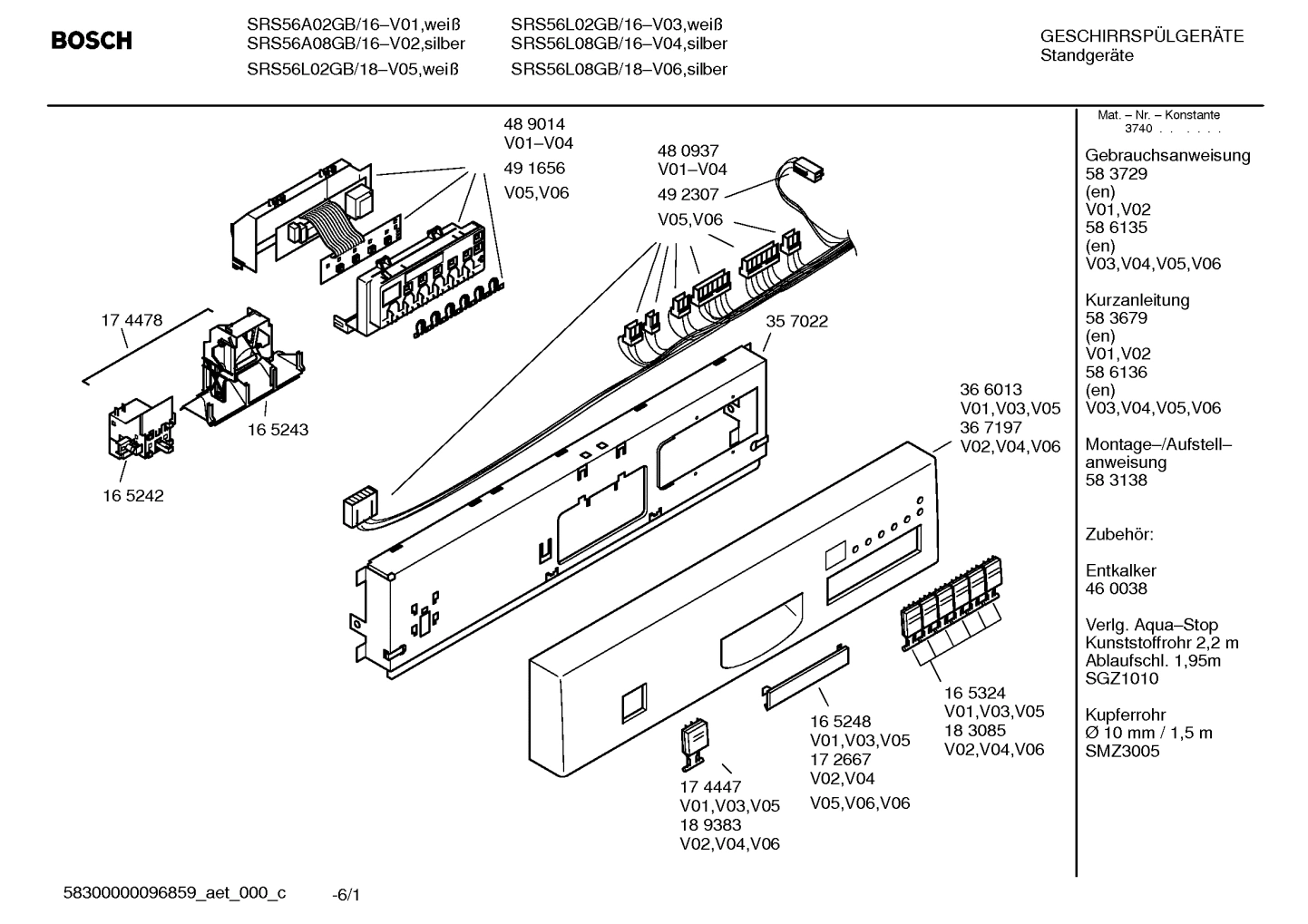 BOSCH

SRS56A02GB/16–V01,weiß
SRS56A08GB/16–V02,silber
SRS56L02GB/18–V05,weiß

SRS56L02GB/16–V03,weiß
SRS56L08GB/16–V04,silber
SRS56L08GB/18–V06,silber

GESCHIRRSPÜLGERÄTE
Standgeräte

48 9014
V01–V04
49 1656
V05,V06

48 0937
V01–V04
49 2307
V05,V06

17 4478

16 5243

16 5242

35 7022

36 6013
V01,V03,V05
36 7197
V02,V04,V06

16 5324
V01,V03,V05
18 3085
V02,V04,V06

16 5248
V01,V03,V05
17 2667
V02,V04
V05,V06,V06

17 4447
V01,V03,V05
18 9383
V02,V04,V06

Mat. – Nr. – Konstante
3740 . . . . . .

Gebrauchsanweisung
58 3729
(en)
V01,V02
58 6135
(en)
V03,V04,V05,V06

Kurzanleitung
58 3679
(en)
V01,V02
58 6136
(en)
V03,V04,V05,V06

Montage–/Aufstell–anweisung
58 3138

Zubehör:

Entkalker
46 0038

Verlg. Aqua–Stop
Kunststoffrohr 2,2 m
Ablaufschl. 1,95m
SGZ1010

Kupferrohr
Ø 10 mm / 1,5 m
SMZ3005

58300000096859_aet_000_c -6/1