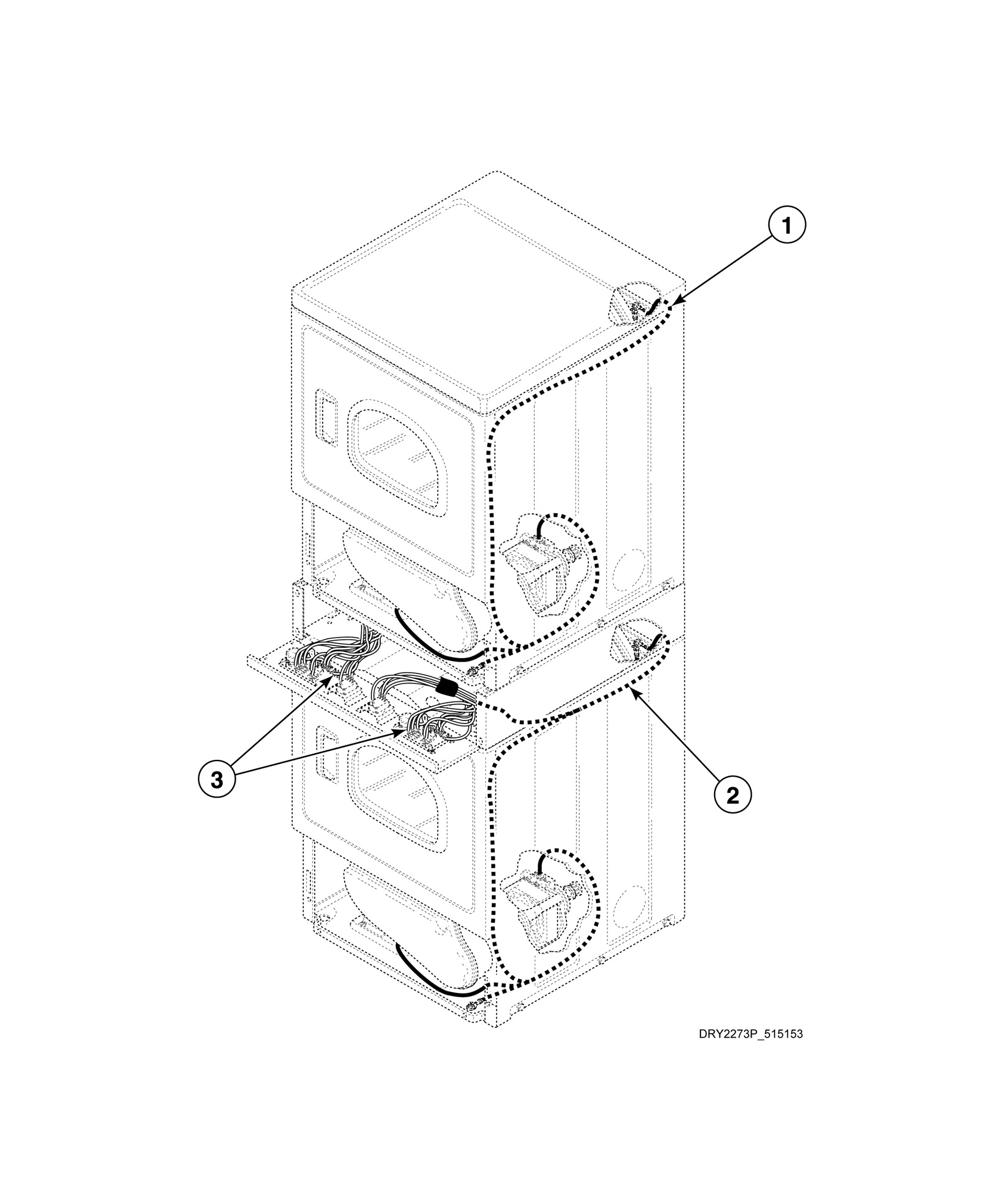 1

3

2

DRY2273P_515153