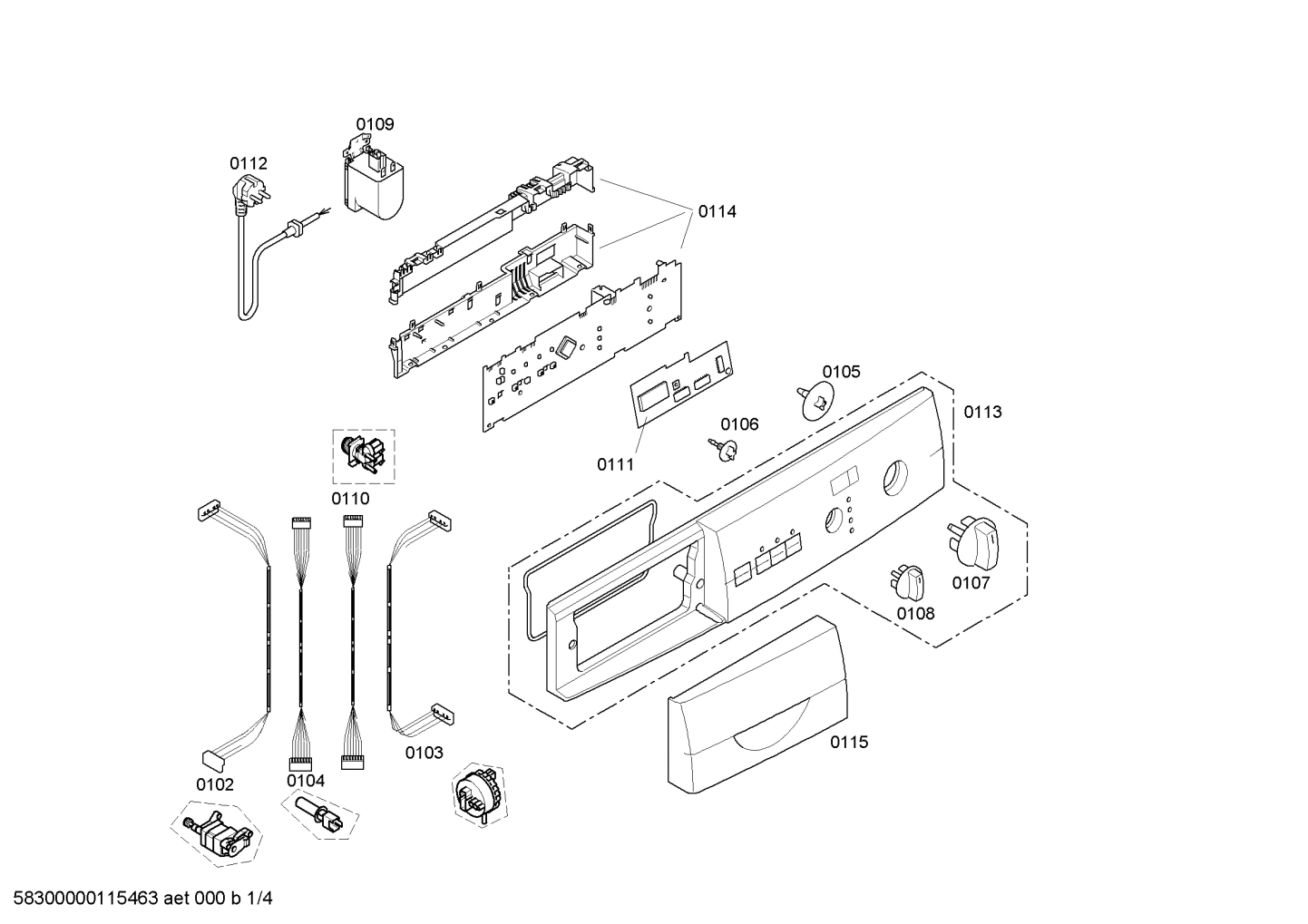 0109
0112
0114
0105
0113
0106
0111
0110
0107
0108
0115
0103
0102
0104
58300000115463 aet 000 b 1/4