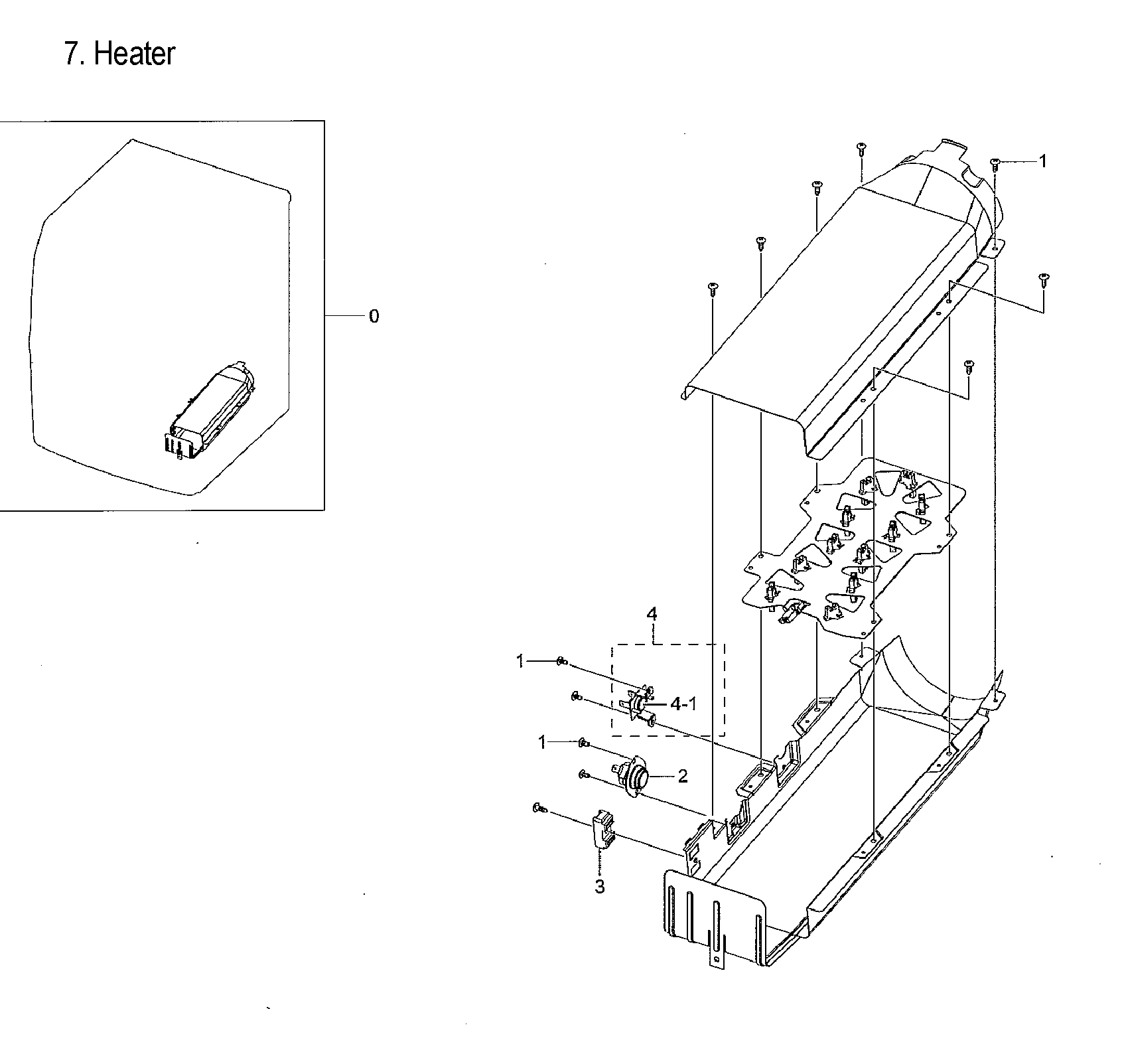 7. Heater

0

1

4

1

4-1

1

2

3