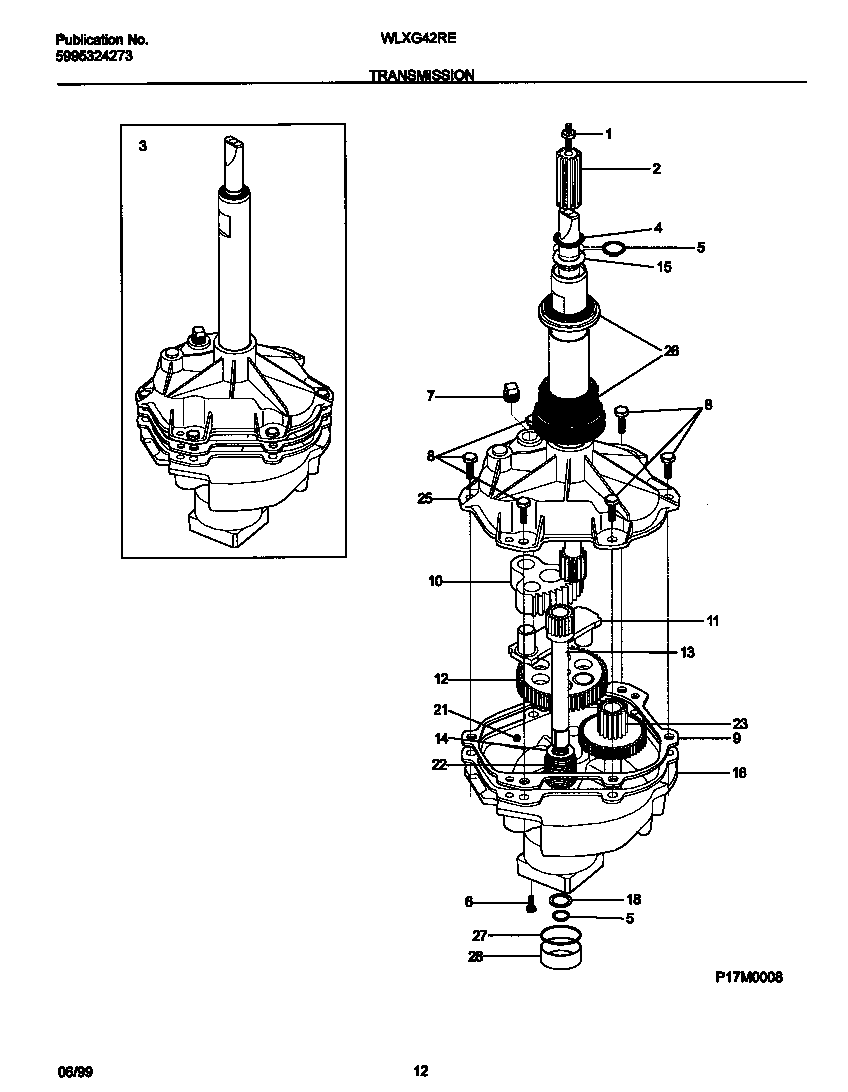 Publication No.
5995324273

WLXG42RE

TRANSMISSION

3

1
2
4
5
15
26
7
8
8
25
10
11
13
12
21
14
22
23
9
16
6
18
5
27
28

P17M0008

06/99

12