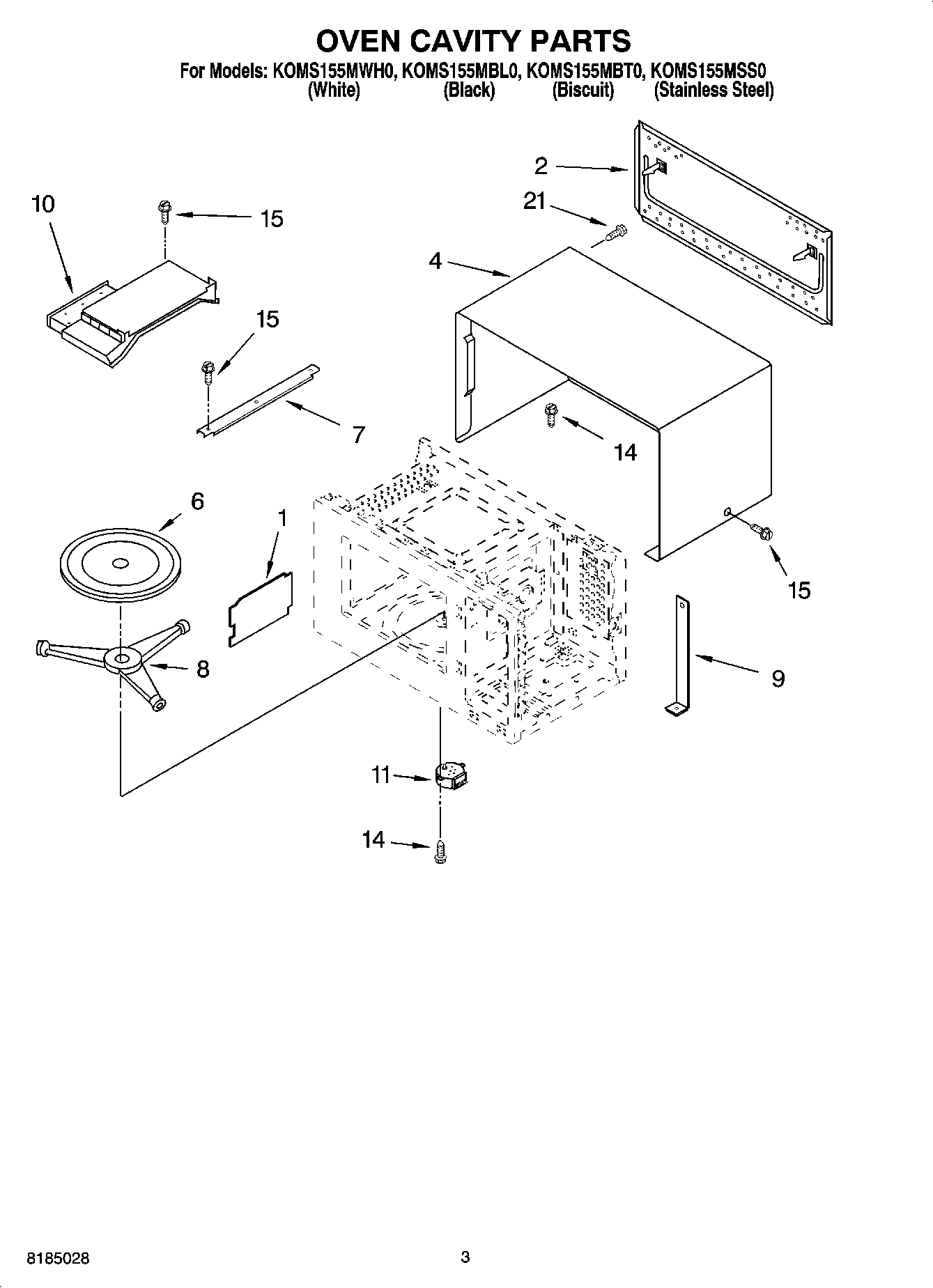 OVEN CAVITY PARTS

For Models: KOMS155MWH0, KOMS155MBL0, KOMS155MBT0, KOMS155MSS0
(White) (Black) (Biscuit) (Stainless Steel)

2
21
10
15
4
15
7
14
6
1
15
8
9
11
14

8185028
3