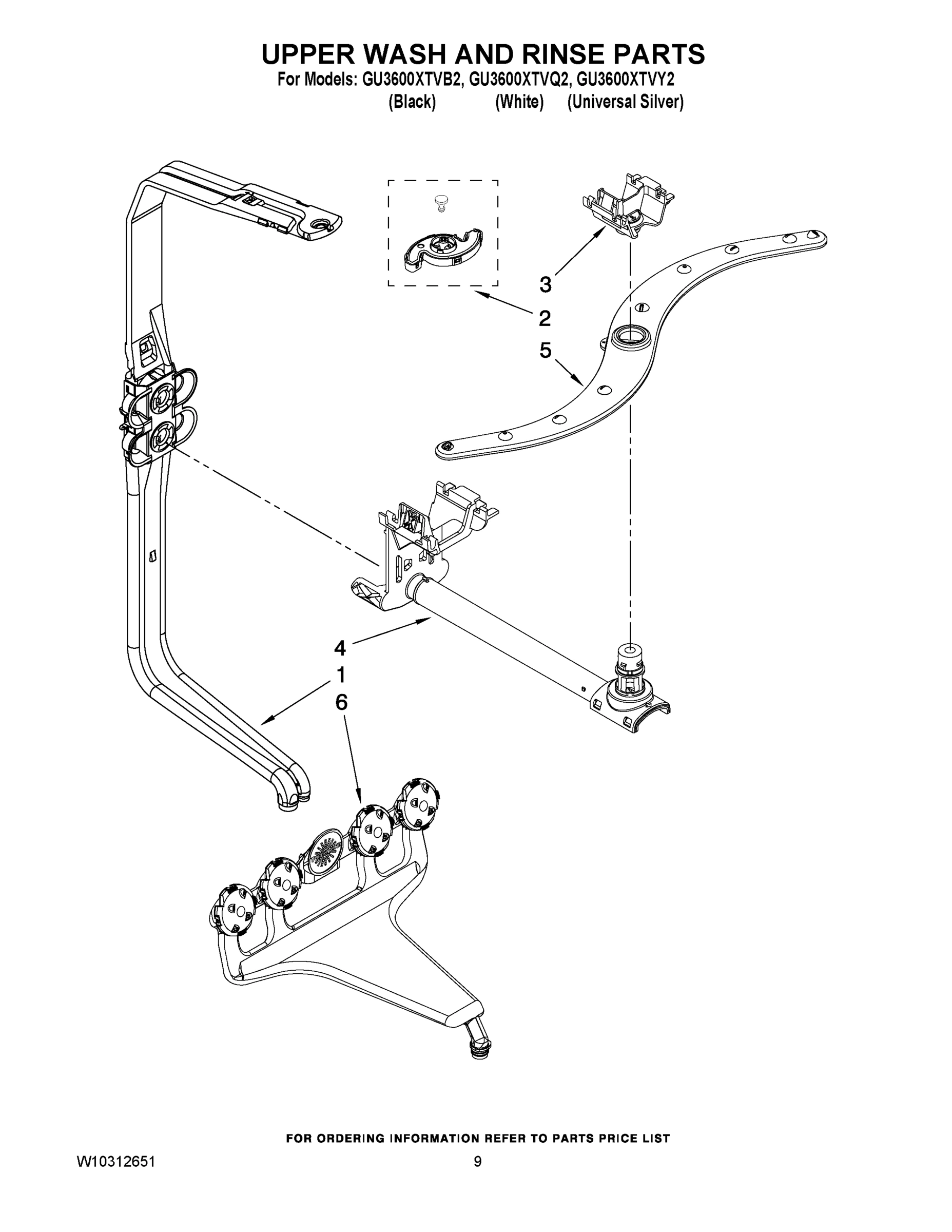 UPPER WASH AND RINSE PARTS

For Models: GU3600XTVB2, GU3600XTVQ2, GU3600XTVY2
(Black) (White) (Universal Silver)

3

2

5

4

1

6

FOR ORDERING INFORMATION REFER TO PARTS PRICE LIST

W10312651

9